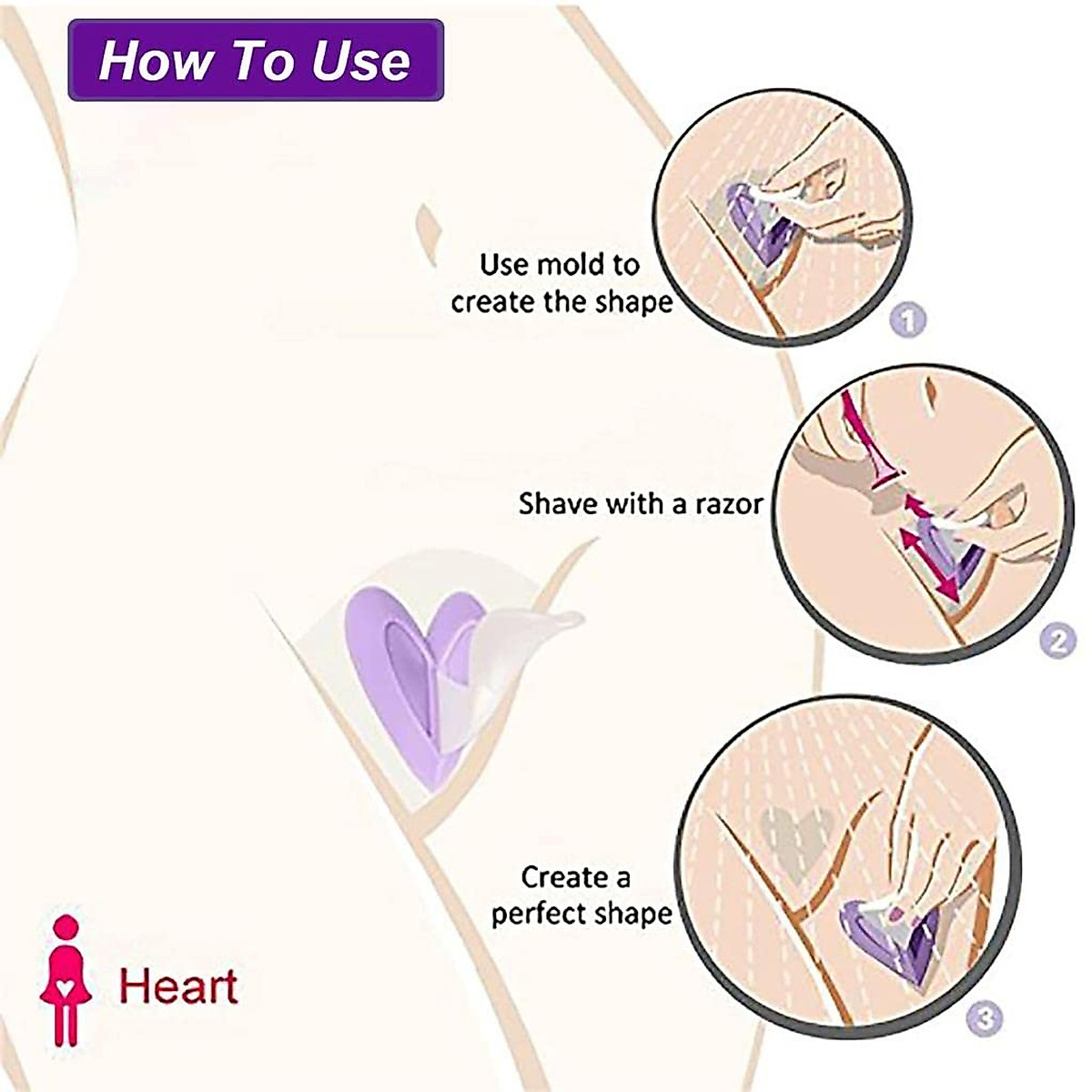 How To Use

Use mold to create the shape

1

Shave with a razor

2

Create a perfect shape

3

Heart