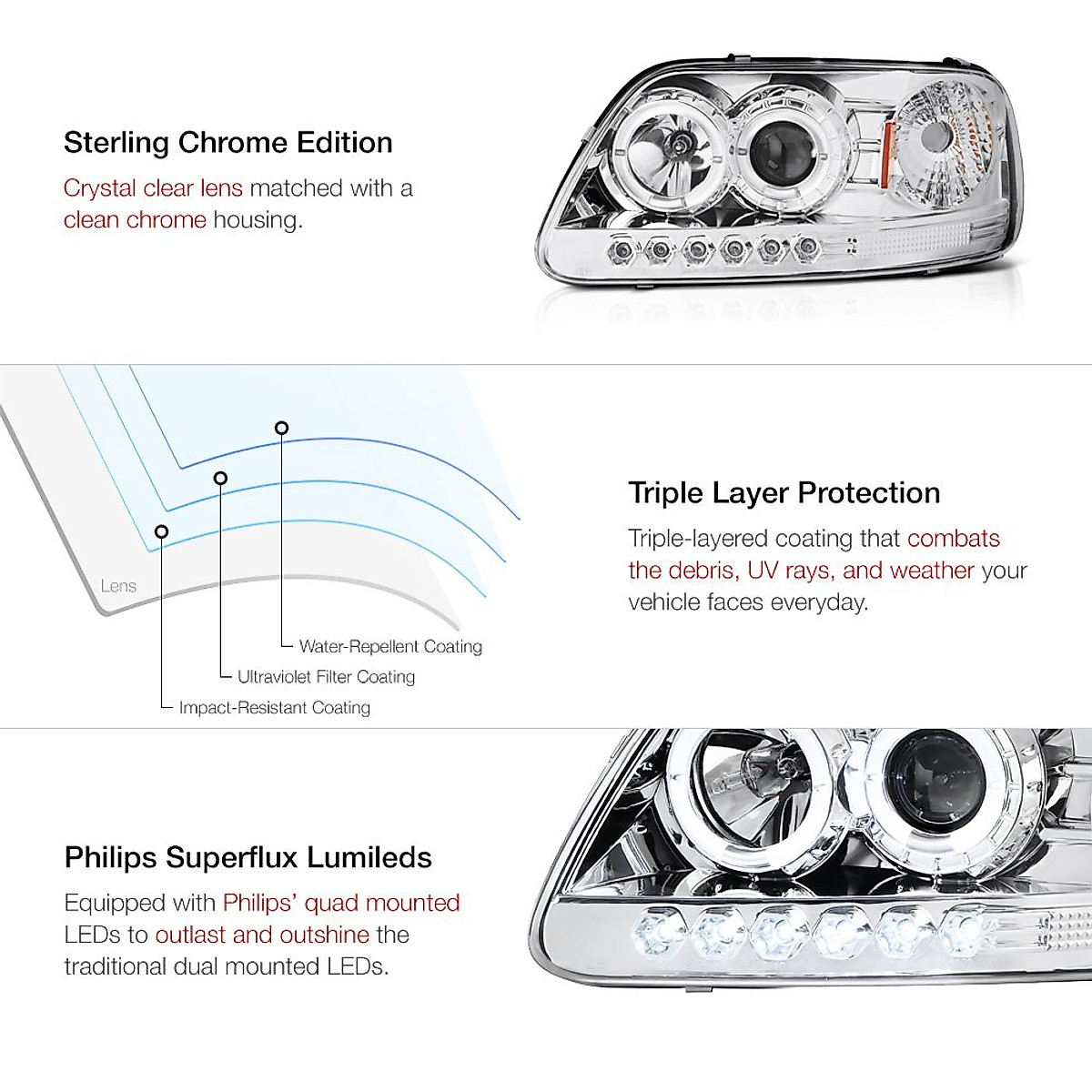 Sterling Chrome Edition

Crystal clear lens matched with a clean chrome housing.

Lens

Water-Repellent Coating

Ultraviolet Filter Coating

Impact-Resistant Coating

Triple Layer Protection

Triple-layered coating that combats the debris, UV rays, and weather your vehicle faces everyday.

Philips Superflux Lumileds

Equipped with Philips' quad mounted LEDs to outlast and outshine the traditional dual mounted LEDs.