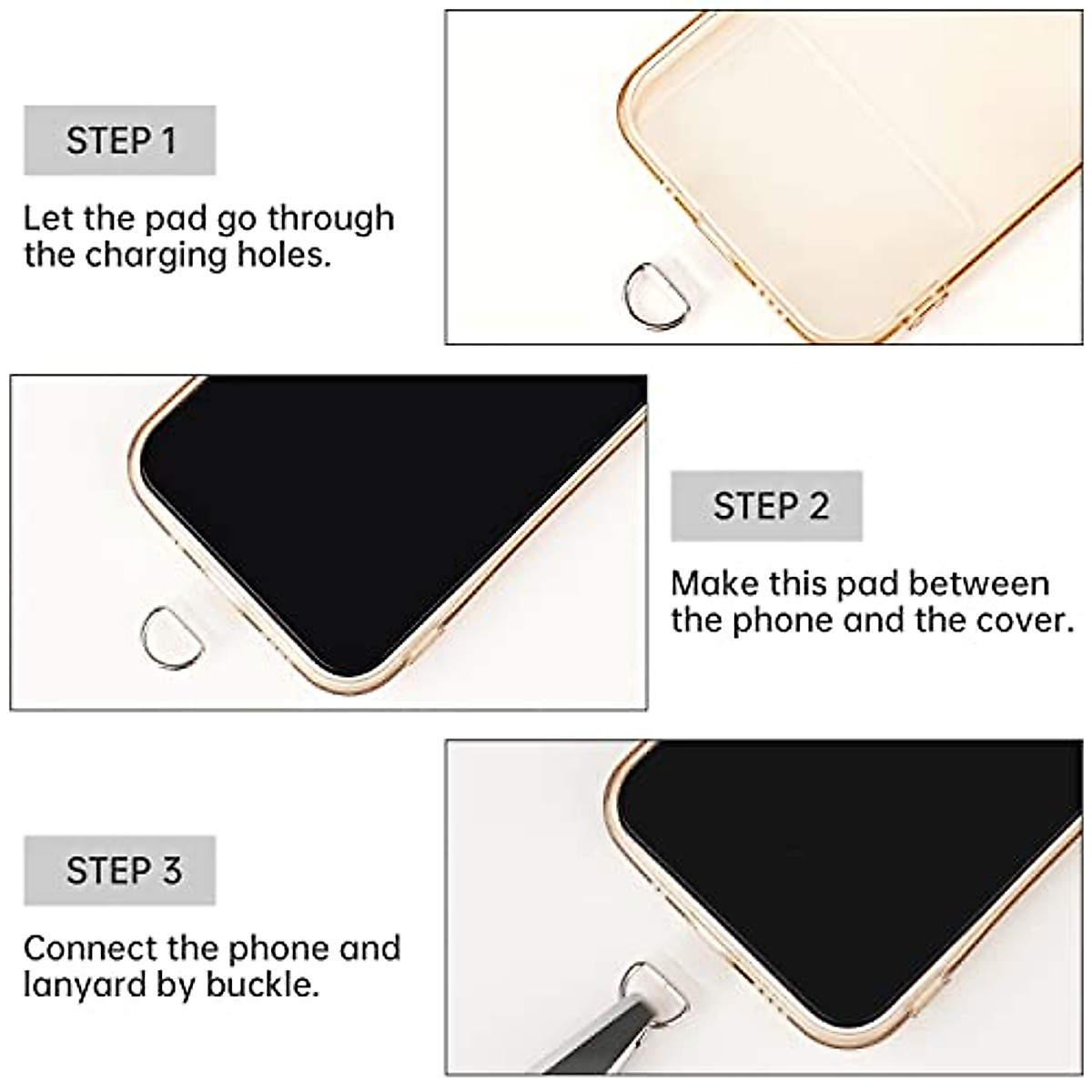 STEP 1

Let the pad go through the charging holes.

STEP 2

Make this pad between the phone and the cover.

STEP 3

Connect the phone and lanyard by buckle.