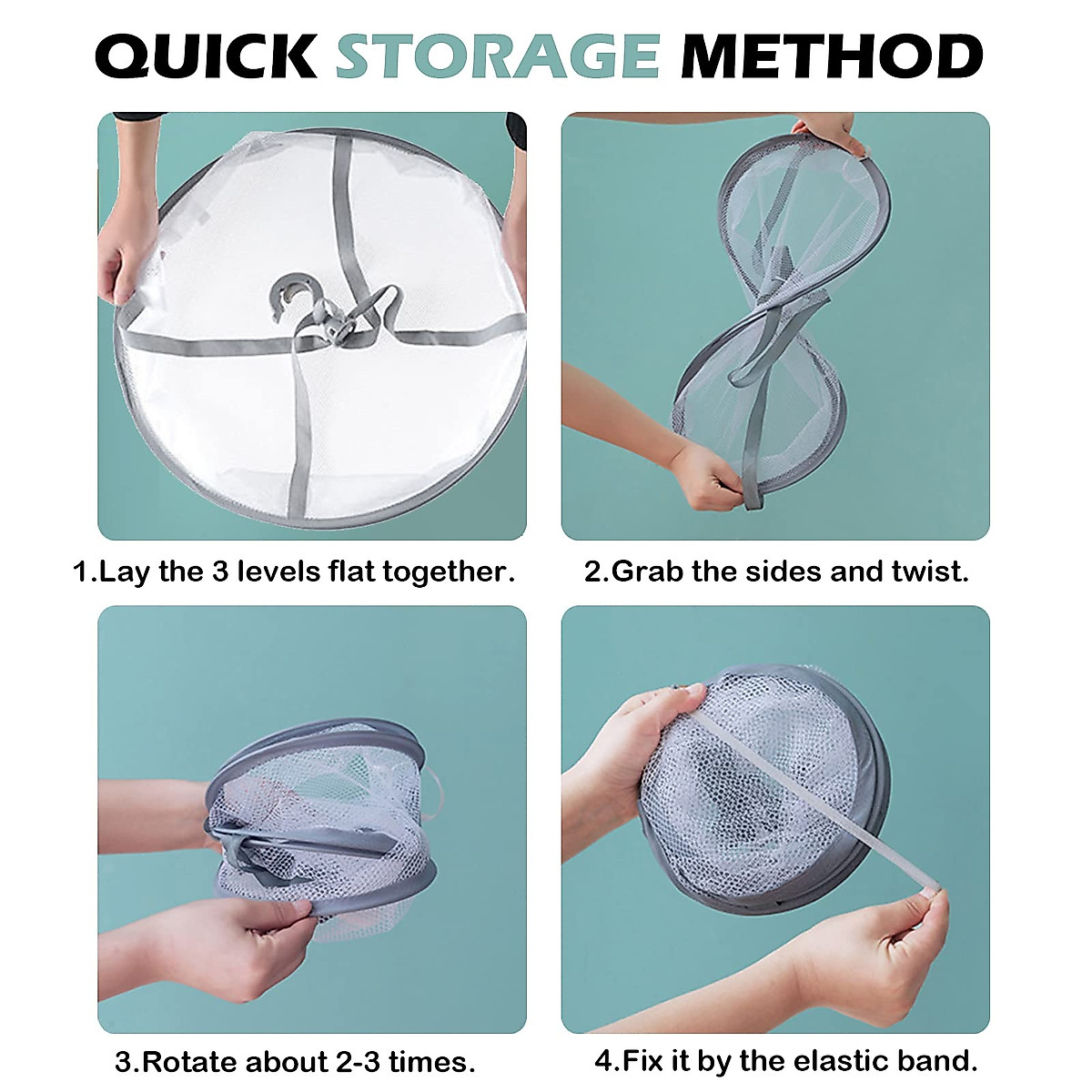 QUICK STORAGE METHOD

1.Lay the 3 levels flat together.

2.Grab the sides and twist.

3.Rotate about 2-3 times.

4.Fix it by the elastic band.