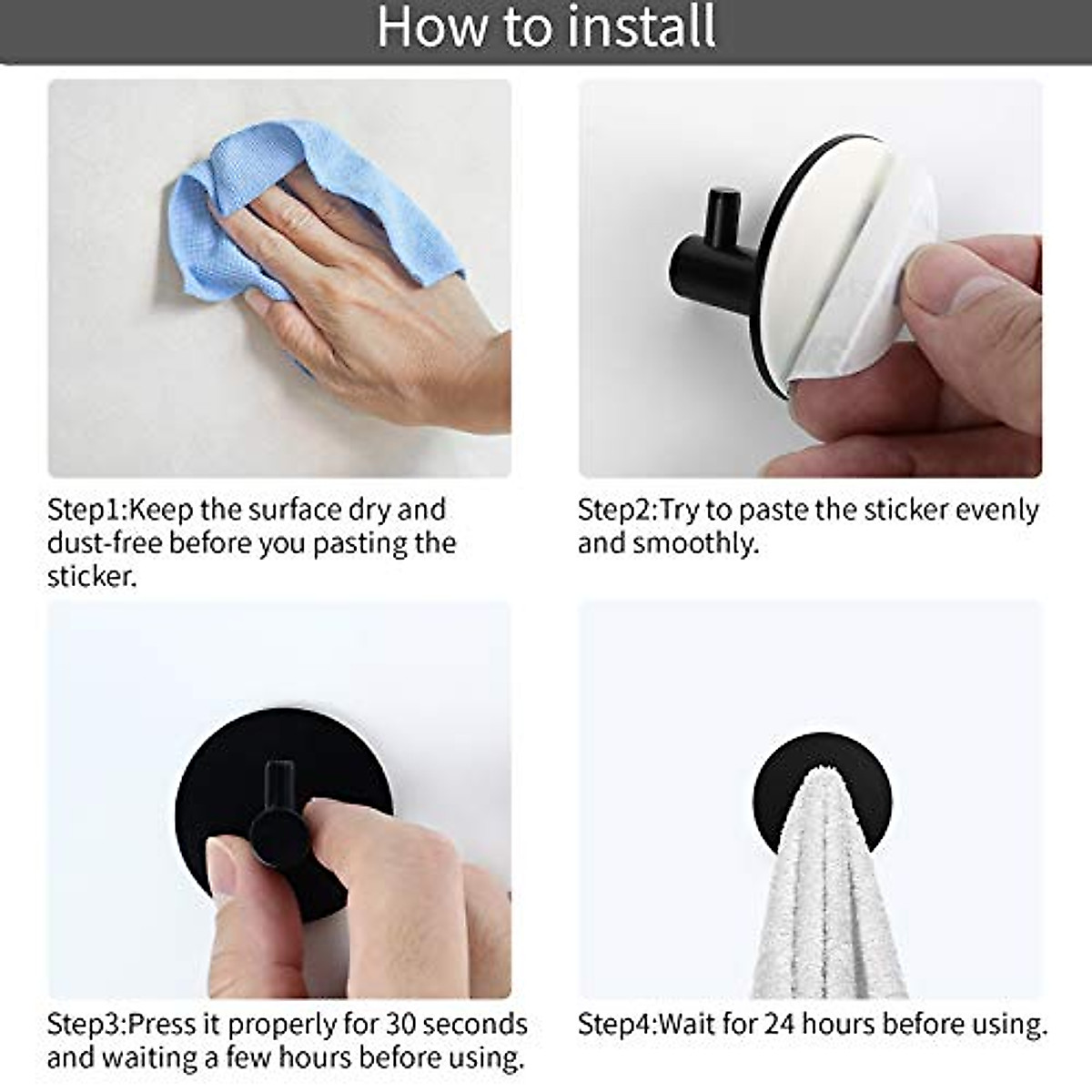 How to install

Step1:Keep the surface dry and dust-free before you pasting the sticker.

Step2:Try to paste the sticker evenly and smoothly.

Step3:Press it properly for 30 seconds and waiting a few hours before using.

Step4:Wait for 24 hours before using.