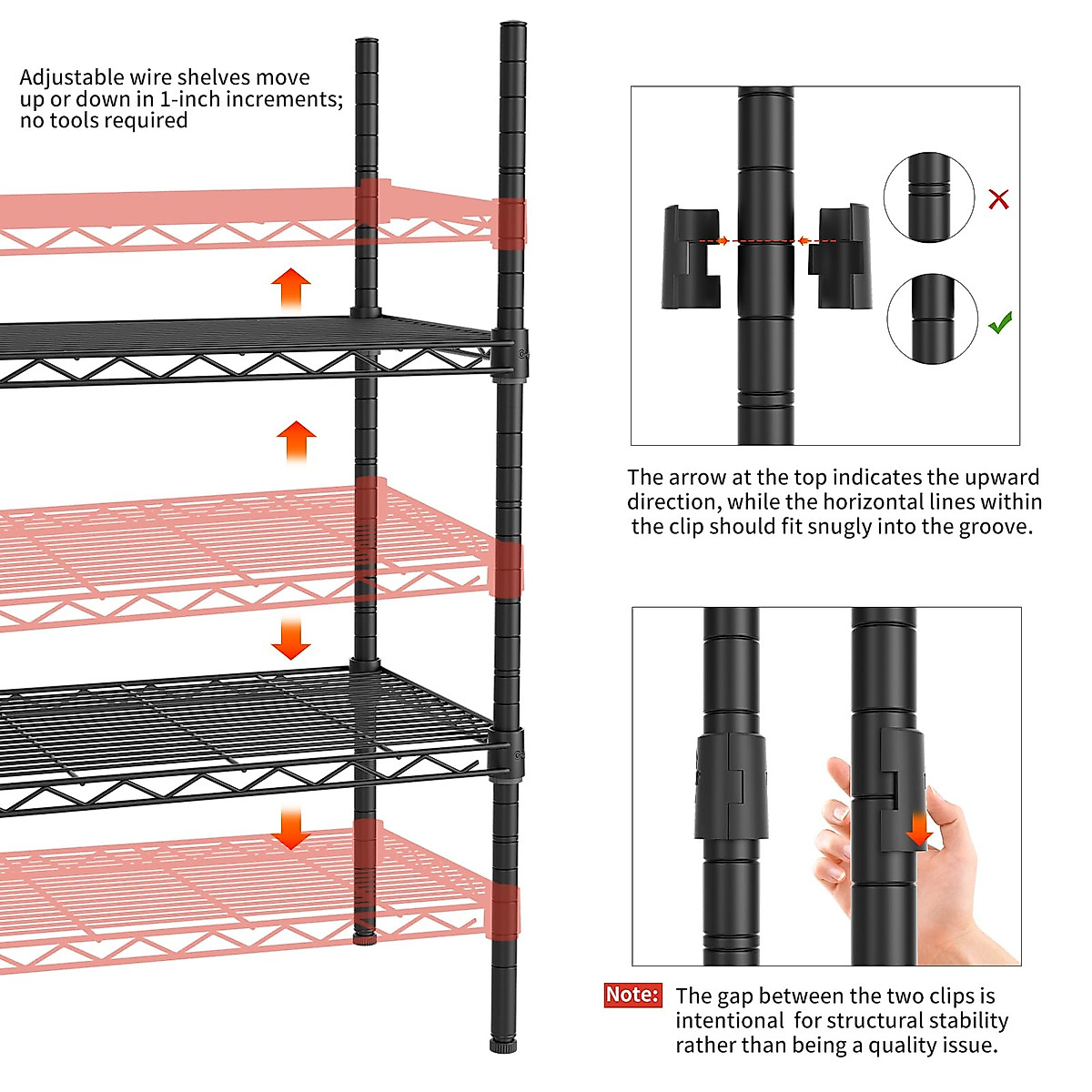 Adjustable wire shelves move up or down in 1-inch increments; no tools required

The arrow at the top indicates the upward direction, while the horizontal lines within the clip should fit snugly into the groove.

Note: The gap between the two clips is intentional for structural stability rather than being a quality issue.