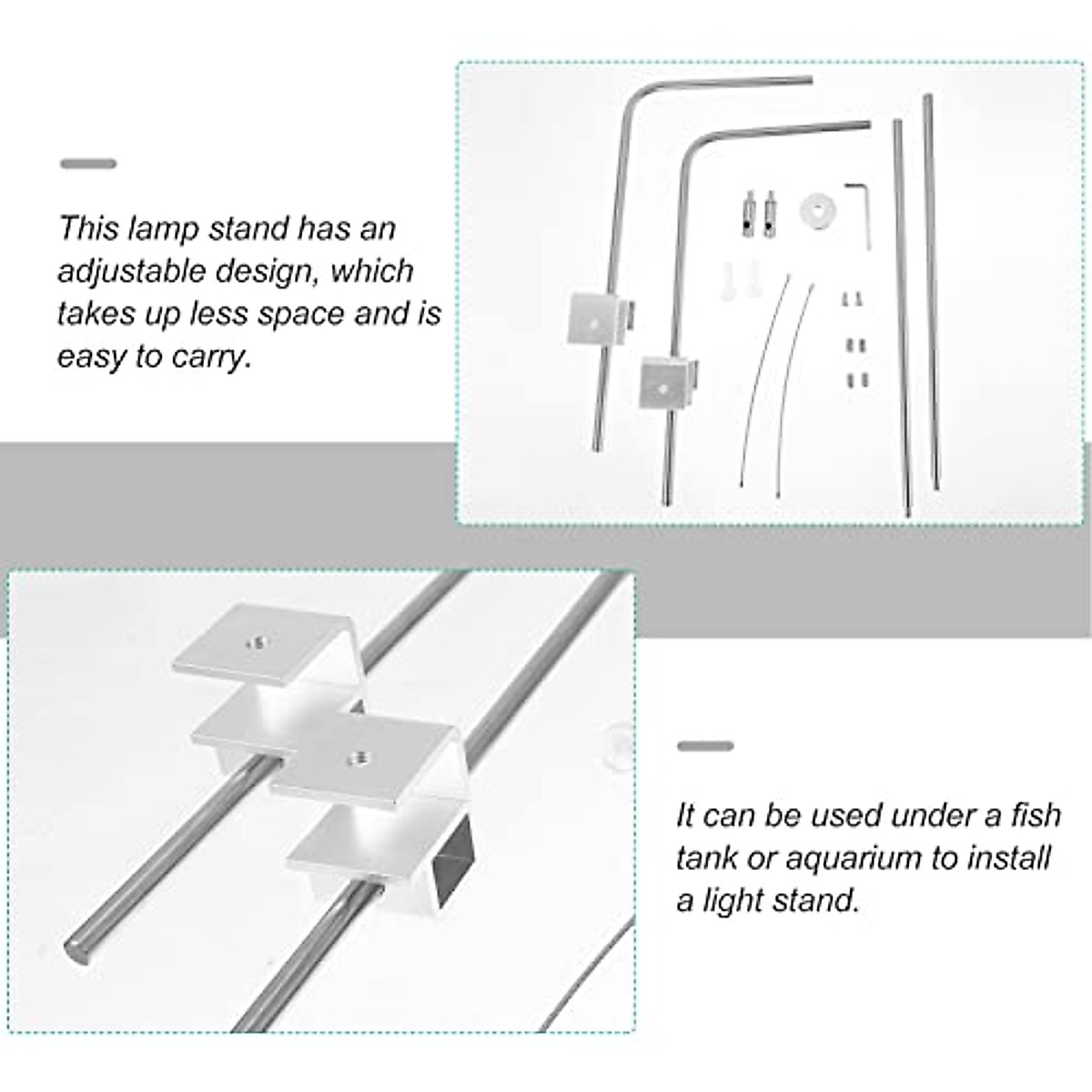 This lamp stand has an adjustable design, which takes up less space and is easy to carry.

It can be used under a fish tank or aquarium to install a light stand.