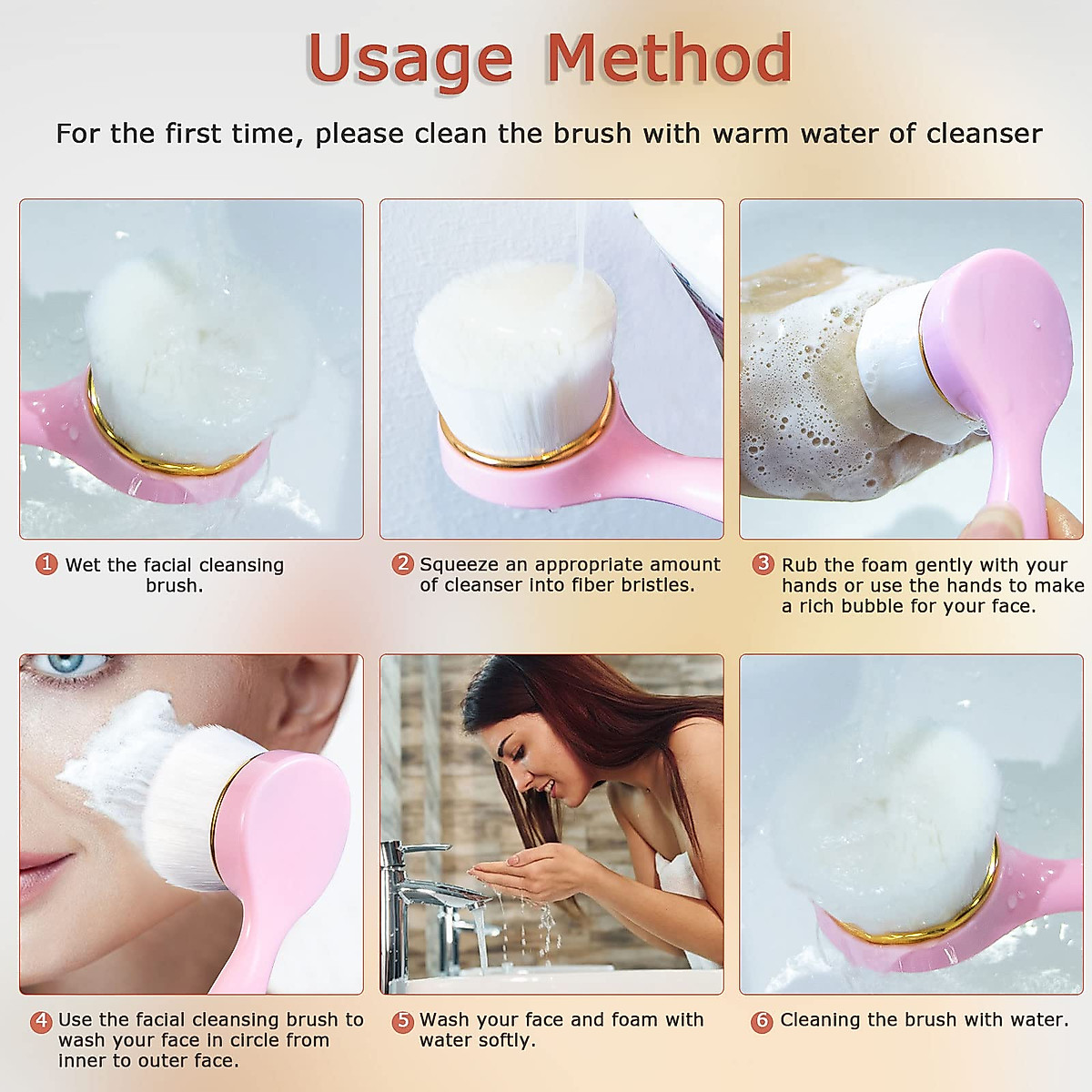 Usage Method

For the first time, please clean the brush with warm water of cleanser

1 Wet the facial cleansing brush.

2 Squeeze an appropriate amount of cleanser into fiber bristles.

3 Rub the foam gently with your hands or use the hands to make a rich bubble for your face.

4 Use the facial cleansing brush to wash your face in circle from inner to outer face.

5 Wash your face and foam with water softly.

6 Cleaning the brush with water.