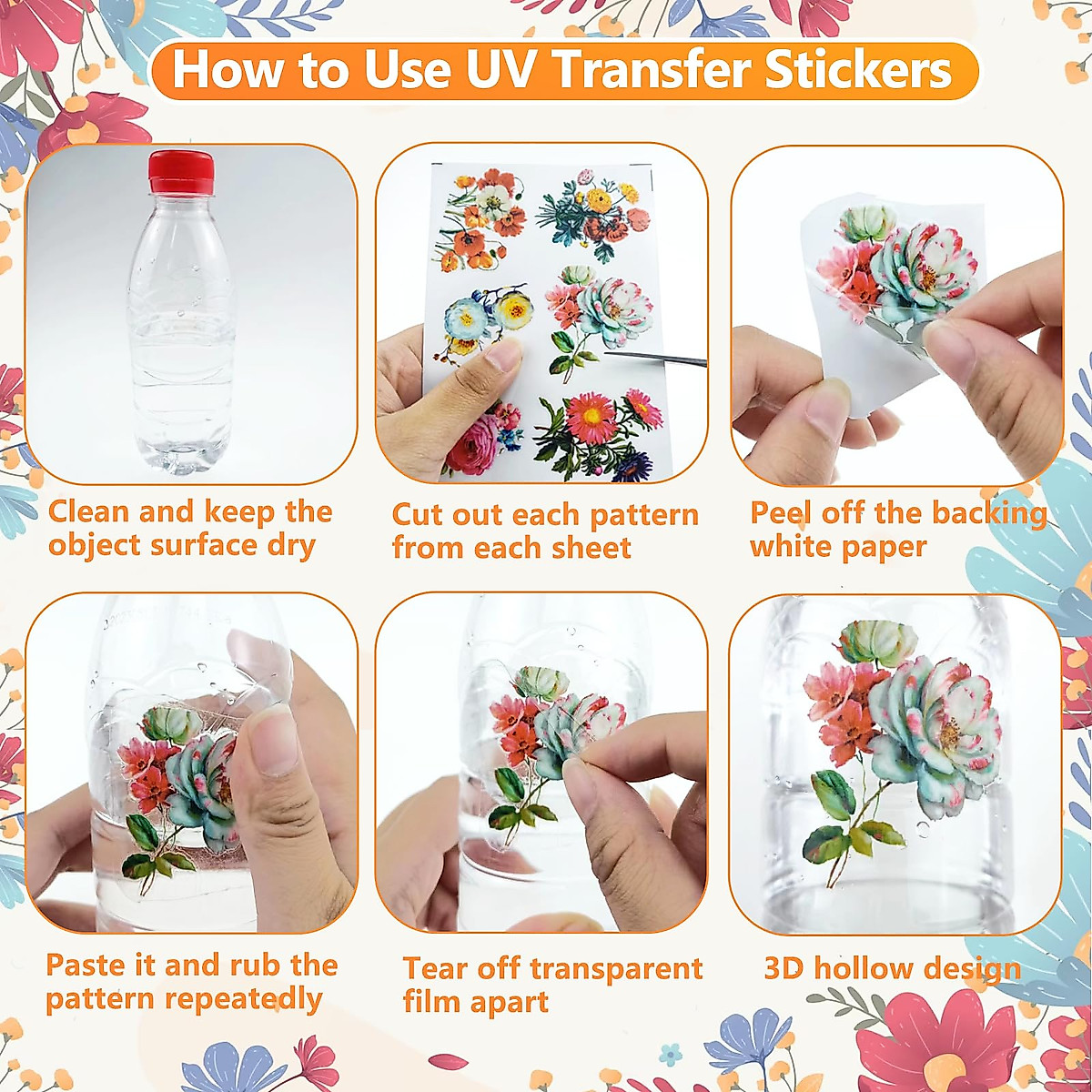 How to Use UV Transfer Stickers

Clean and keep the object surface dry

Cut out each pattern from each sheet

Peel off the backing white paper

Paste it and rub the pattern repeatedly

Tear off transparent film apart

3D hollow design