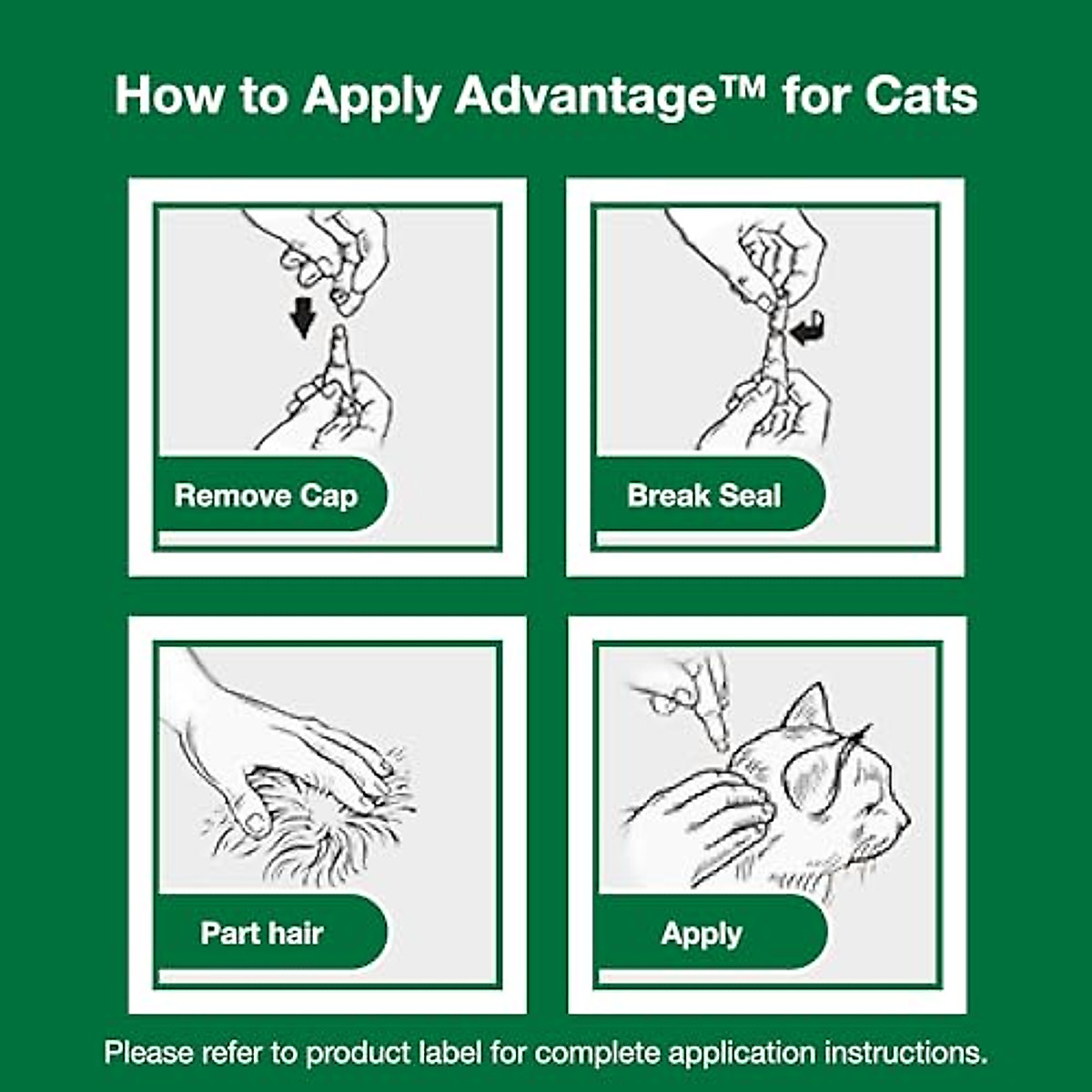 How to Apply Advantage™ for Cats

Remove Cap

Break Seal

Part hair

Apply

Please refer to product label for complete application instructions.