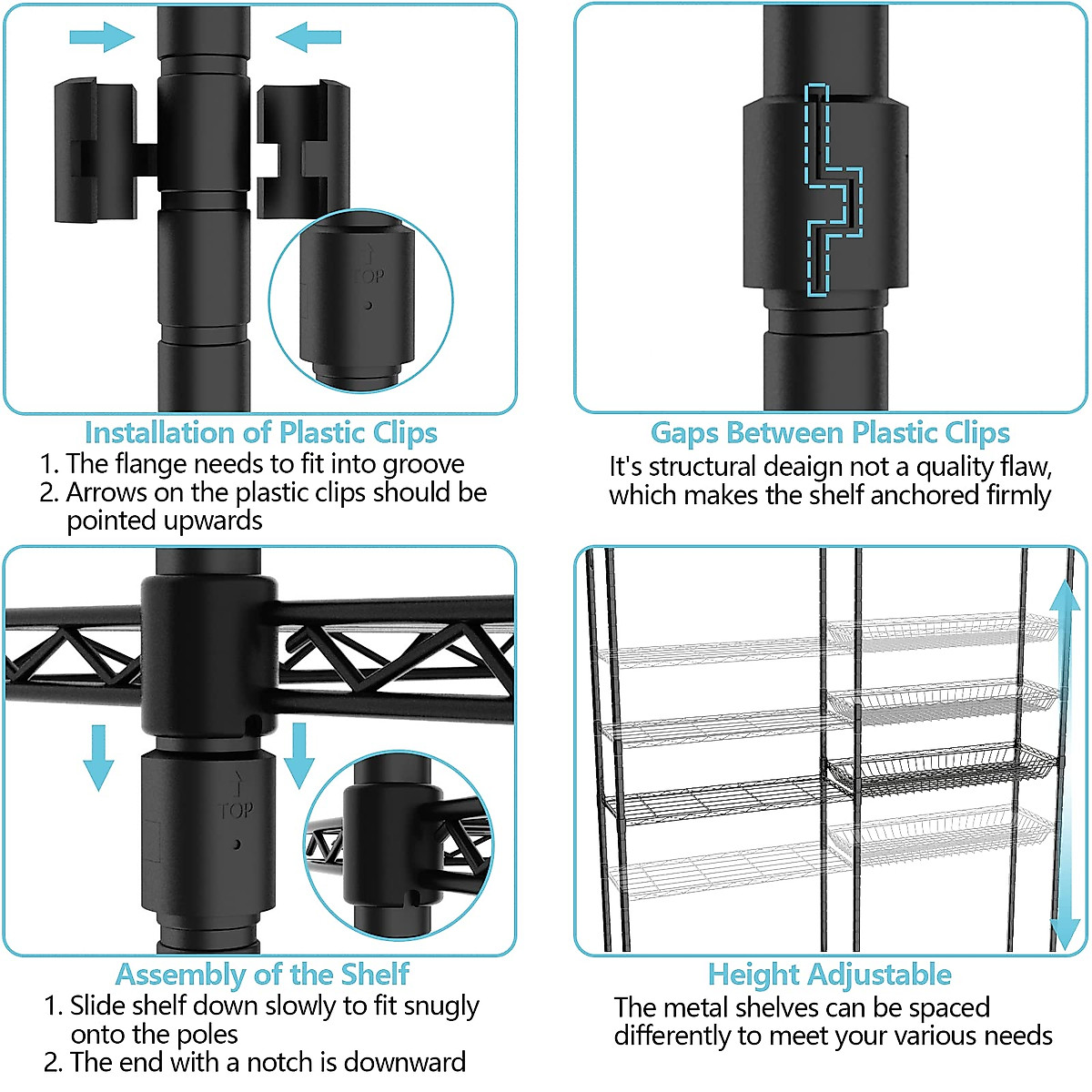 TOP

Installation of Plastic Clips
1. The flange needs to fit into groove
2. Arrows on the plastic clips should be pointed upwards

Gaps Between Plastic Clips
It's structural deaign not a quality flaw, which makes the shelf anchored firmly

TOP

Assembly of the Shelf
1. Slide shelf down slowly to fit snugly onto the poles
2. The end with a notch is downward

Height Adjustable
The metal shelves can be spaced differently to meet your various needs