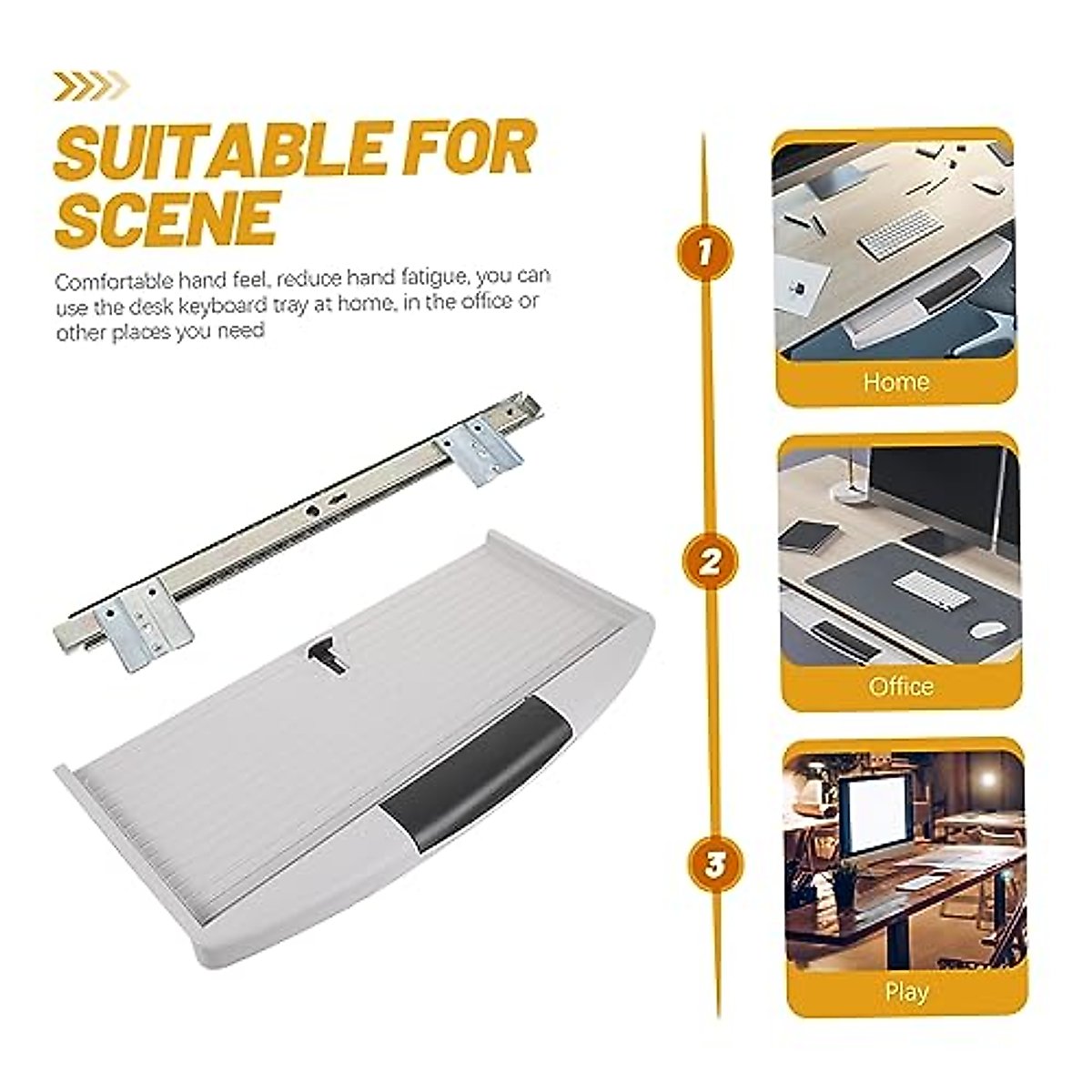 SUITABLE FOR SCENE

Comfortable hand feel, reduce hand fatigue, you can use the desk keyboard tray at home, in the office or other places you need

1

Home

2

Office

3

Play