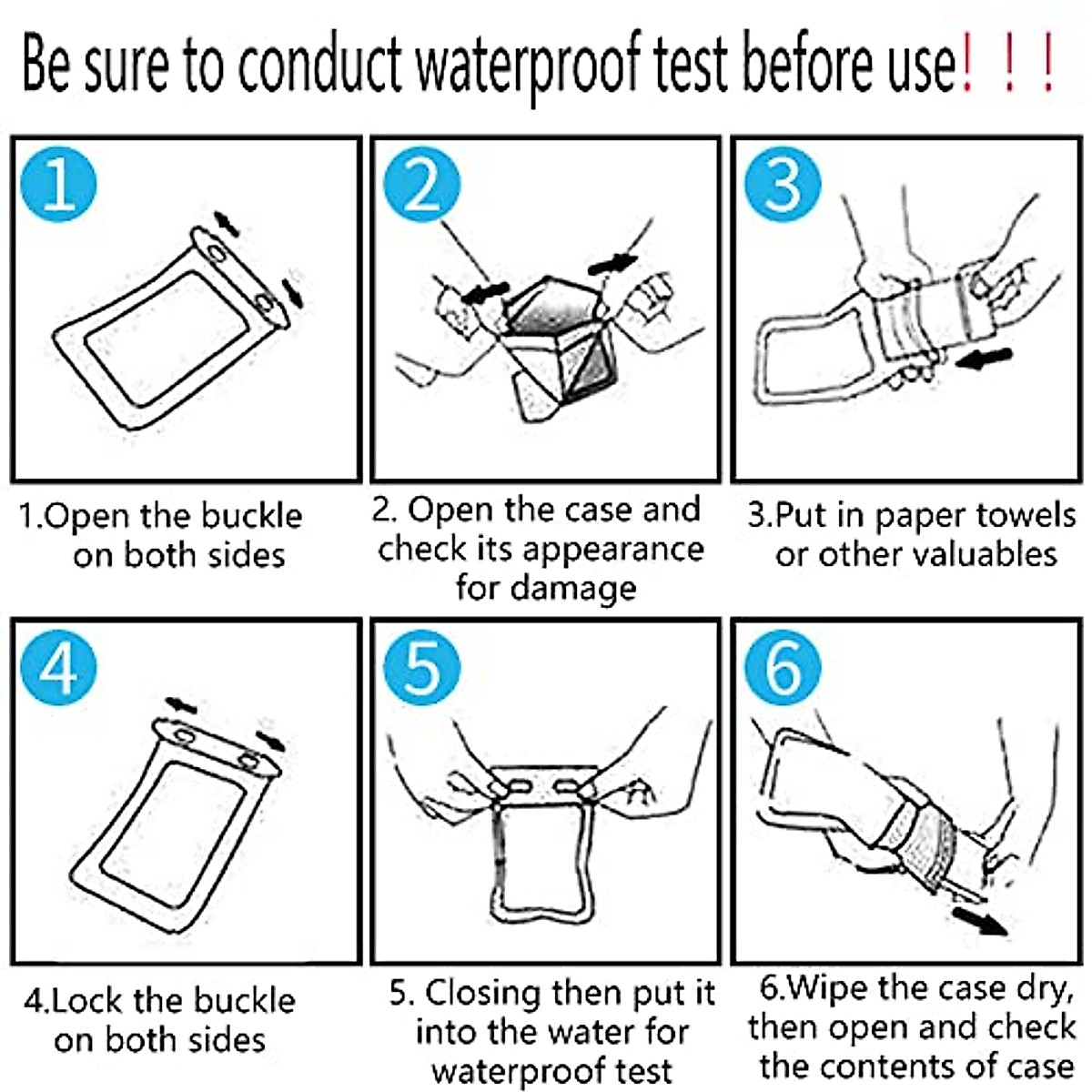 Be sure to conduct waterproof test before use！！！

1

1.Open the buckle on both sides

2

2. Open the case and check its appearance for damage

3

3.Put in paper towels or other valuables

4

4.Lock the buckle on both sides

5

5. Closing then put it into the water for waterproof test

6

6.Wipe the case dry, then open and check the contents of case