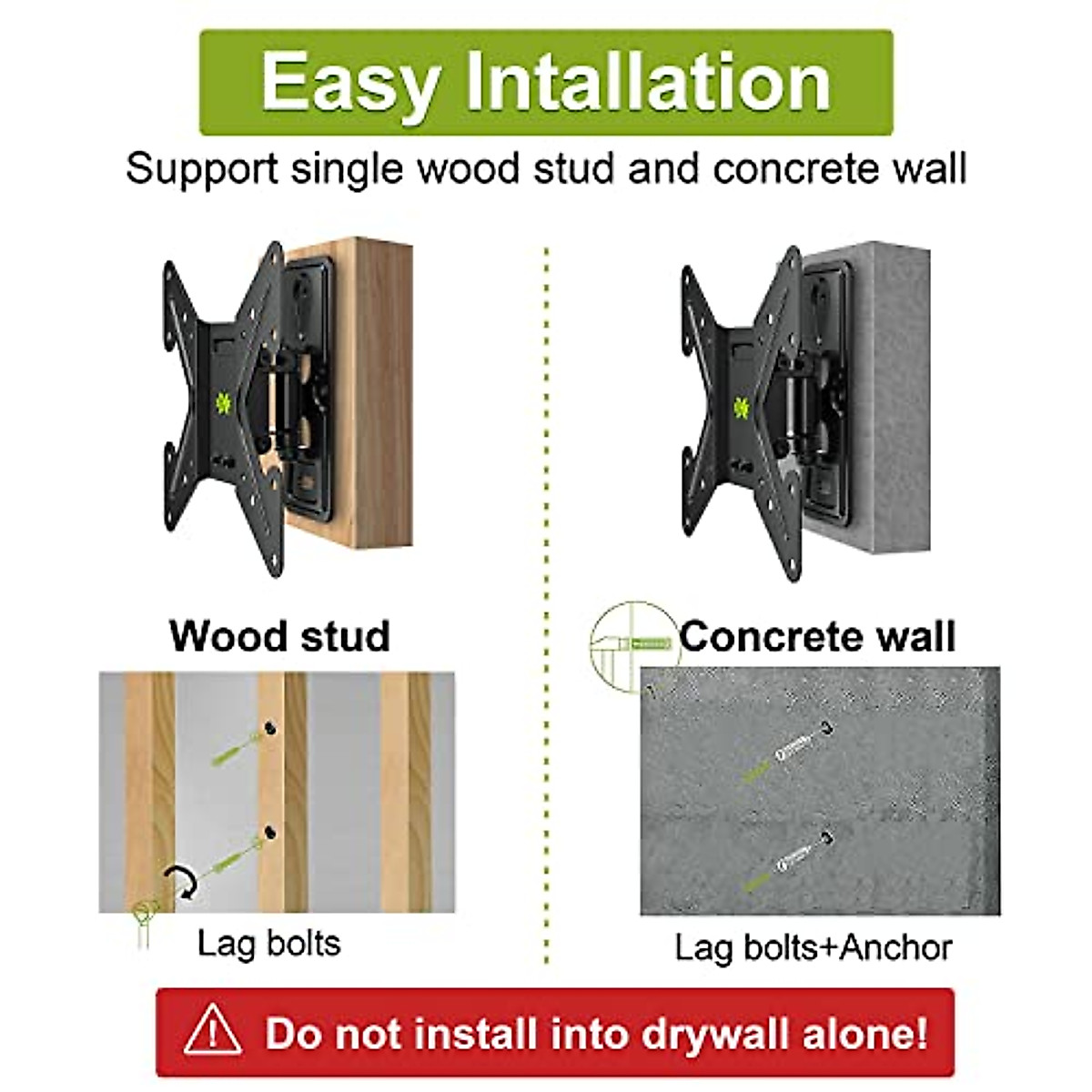 Easy Intallation
Support single wood stud and concrete wall

Wood stud

Lag bolts

Concrete wall

Lag bolts+Anchor

Do not install into drywall alone!