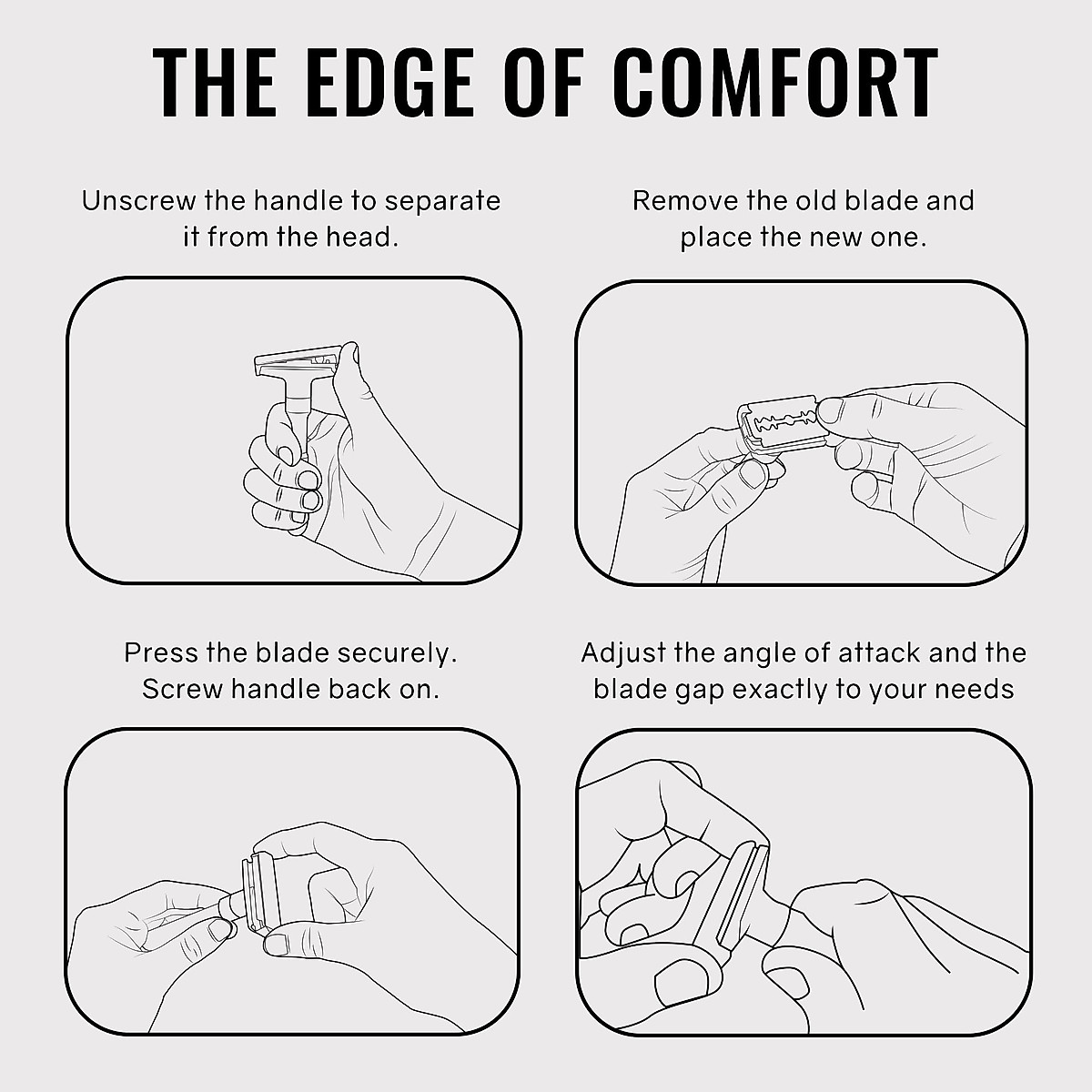 THE EDGE OF COMFORT

Unscrew the handle to separate it from the head.

Remove the old blade and place the new one.

Press the blade securely. Screw handle back on.

Adjust the angle of attack and the blade gap exactly to your needs