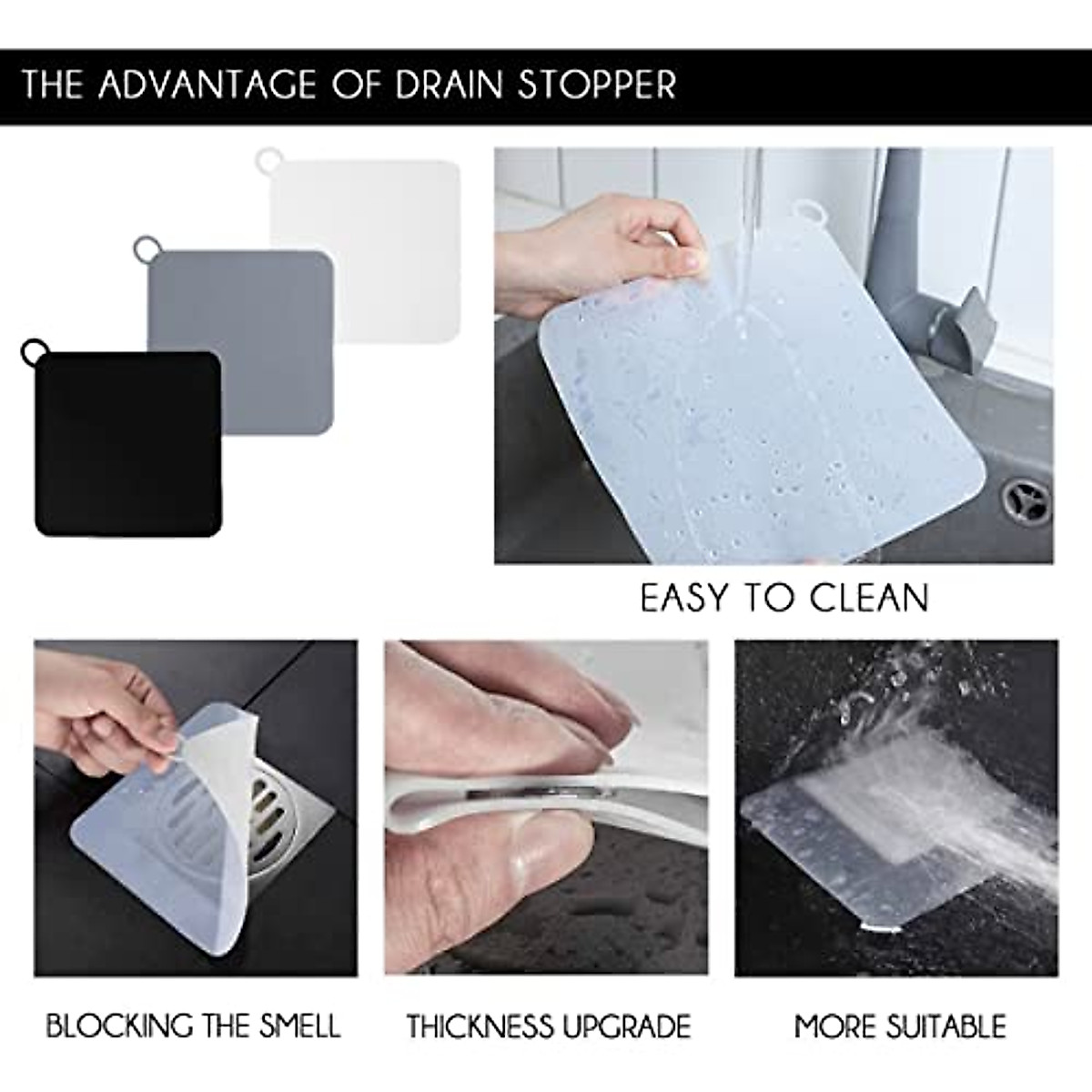 THE ADVANTAGE OF DRAIN STOPPER

EASY TO CLEAN

BLOCKING THE SMELL

THICKNESS UPGRADE

MORE SUITABLE