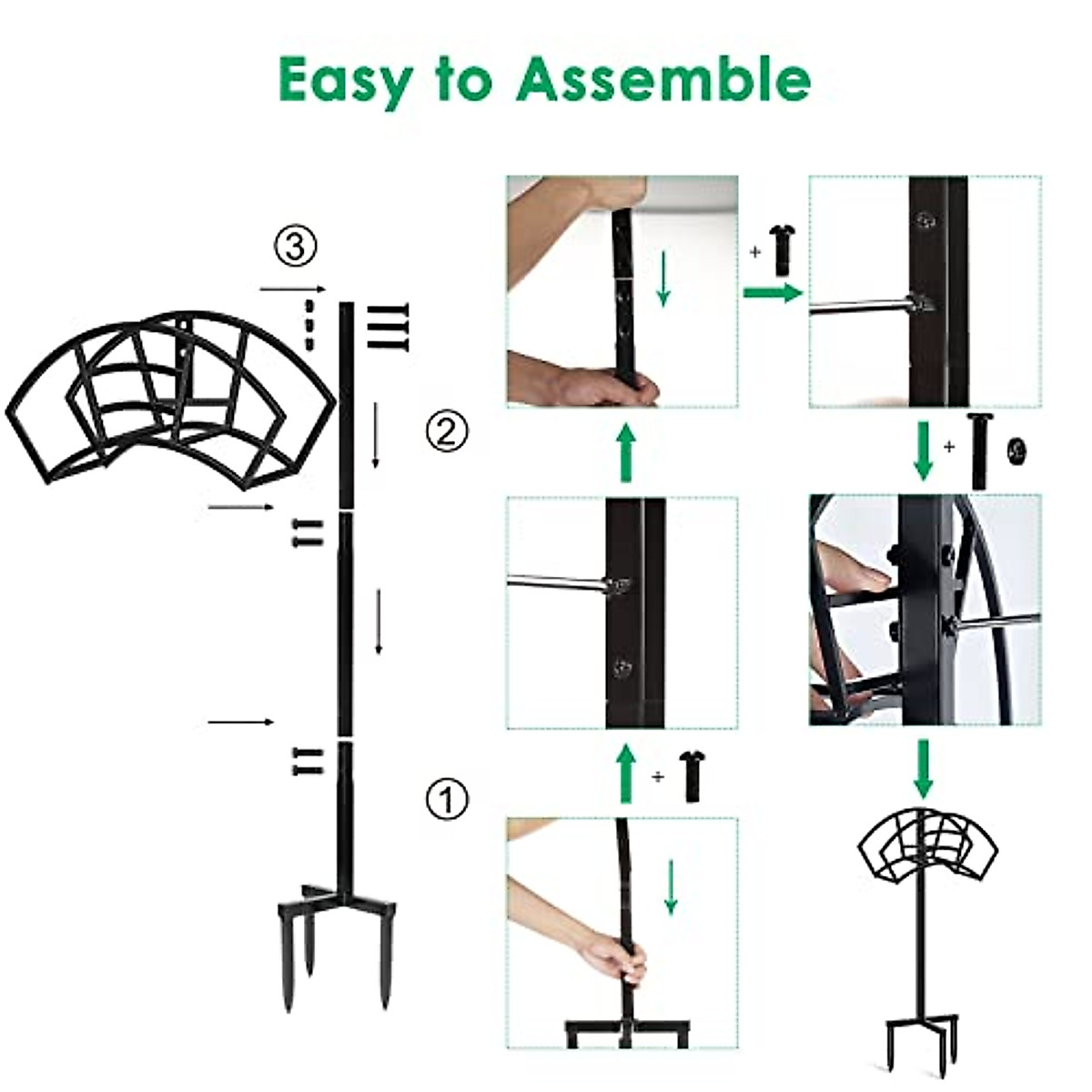 Easy to Assemble

③

②

①

+

+

+