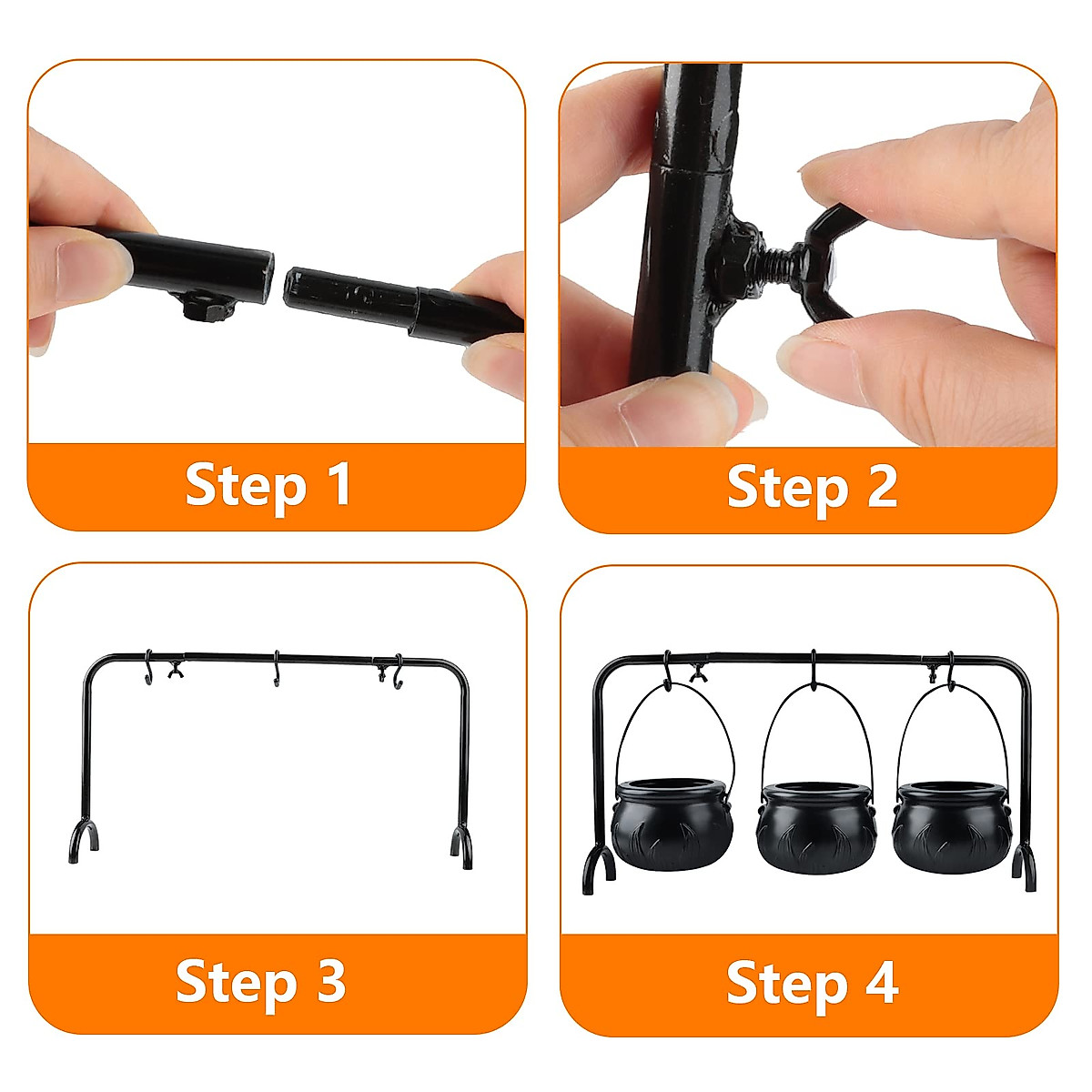 Step 1

Step 2

Step 3

Step 4