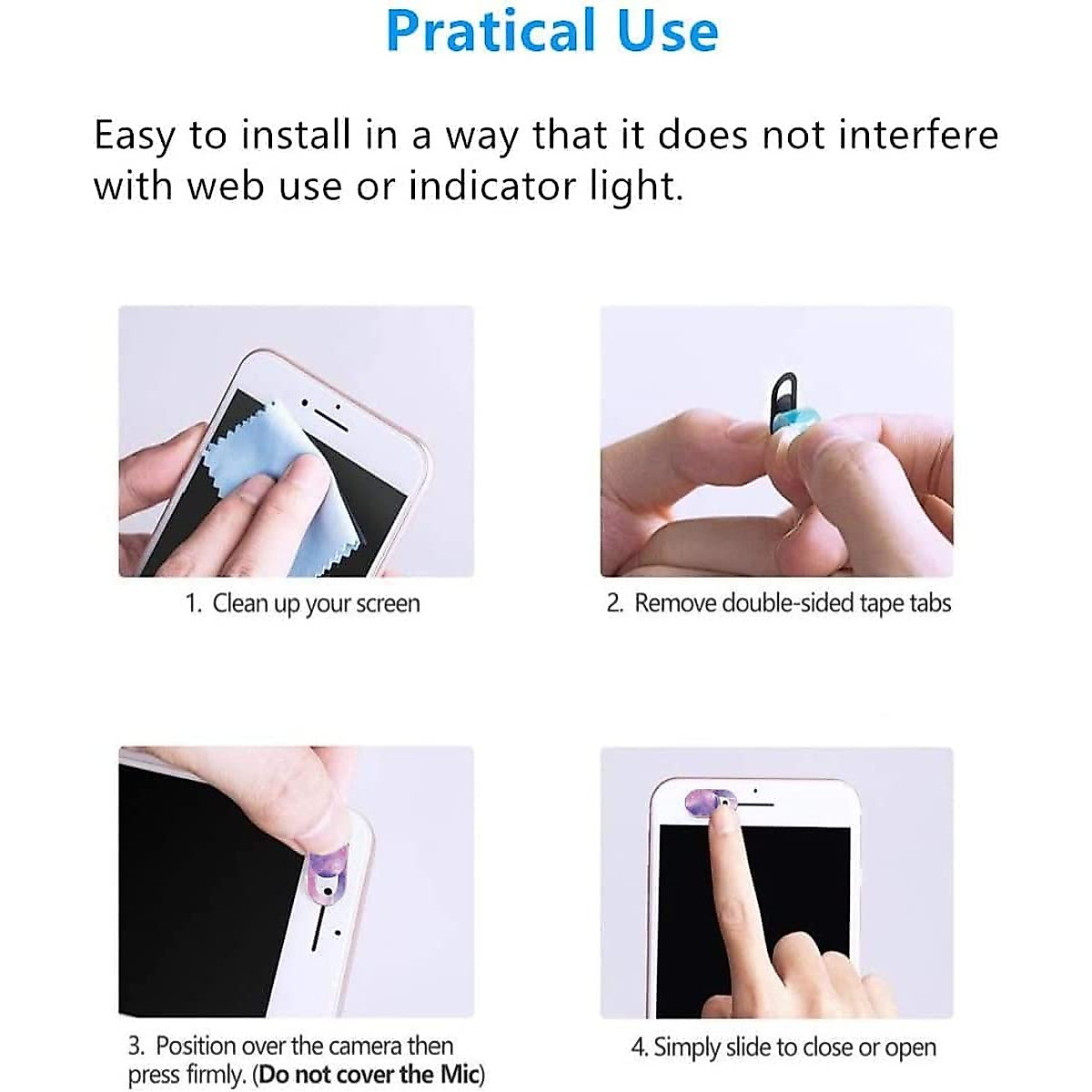 Pratical Use

Easy to install in a way that it does not interfere with web use or indicator light.

1. Clean up your screen

2. Remove double-sided tape tabs

3. Position over the camera then press firmly. (Do not cover the Mic)

4. Simply slide to close or open