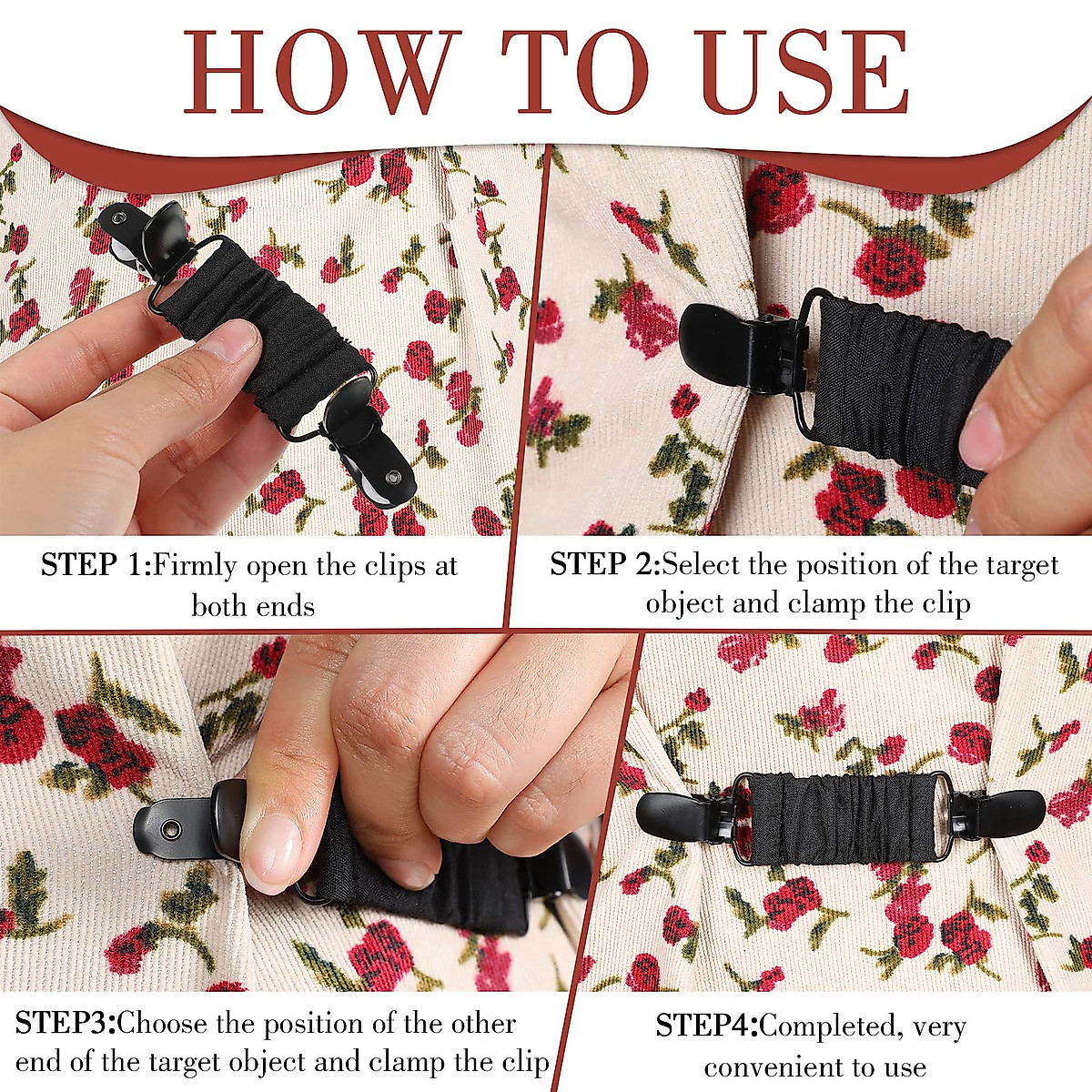 HOW TO USE

STEP 1:Firmly open the clips at both ends

STEP 2:Select the position of the target object and clamp the clip

STEP3:Choose the position of the other end of the target object and clamp the clip

STEP4:Completed, very convenient to use