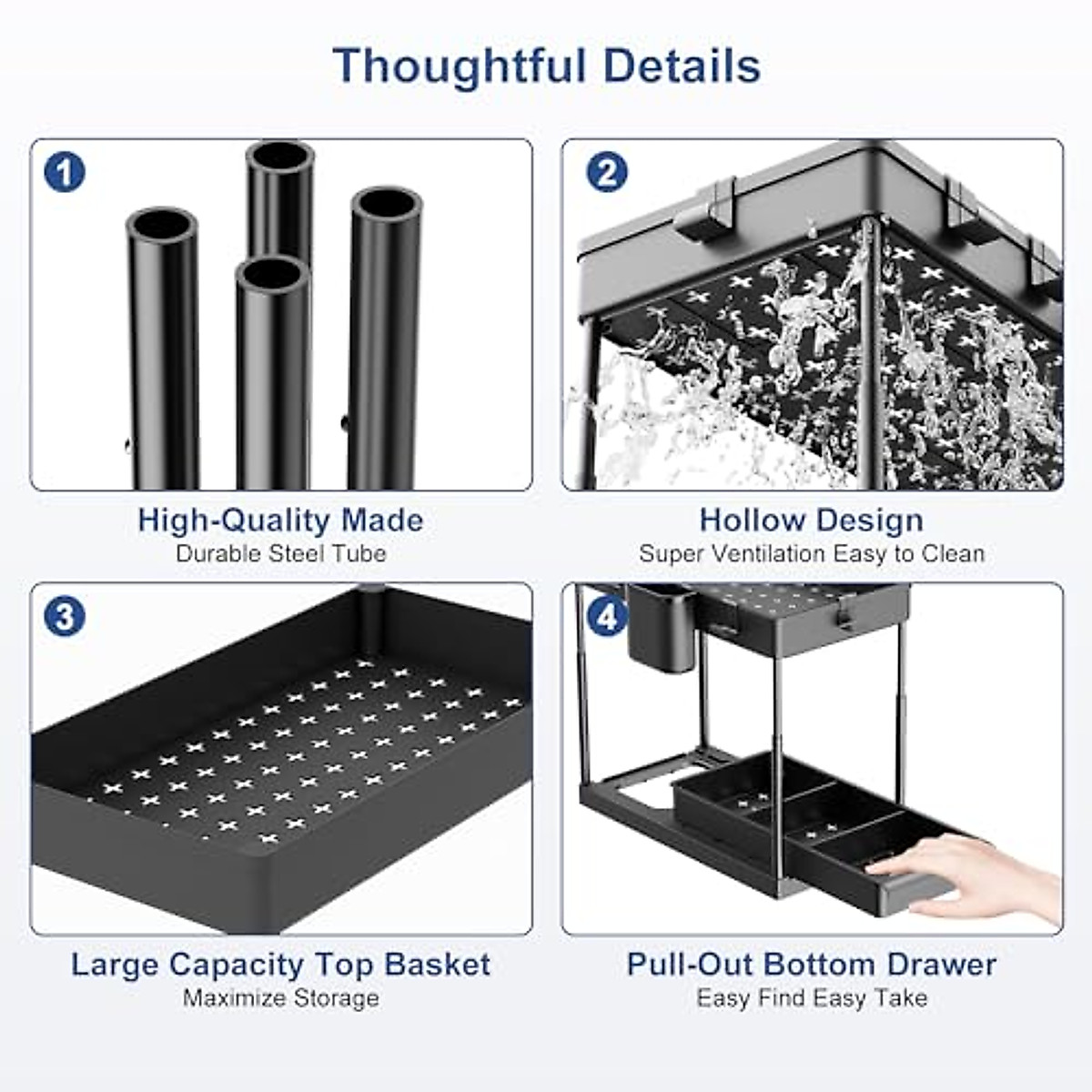 Thoughtful Details

1

High-Quality Made
Durable Steel Tube

2

Hollow Design
Super Ventilation Easy to Clean

3

Large Capacity Top Basket
Maximize Storage

4

Pull-Out Bottom Drawer
Easy Find Easy Take