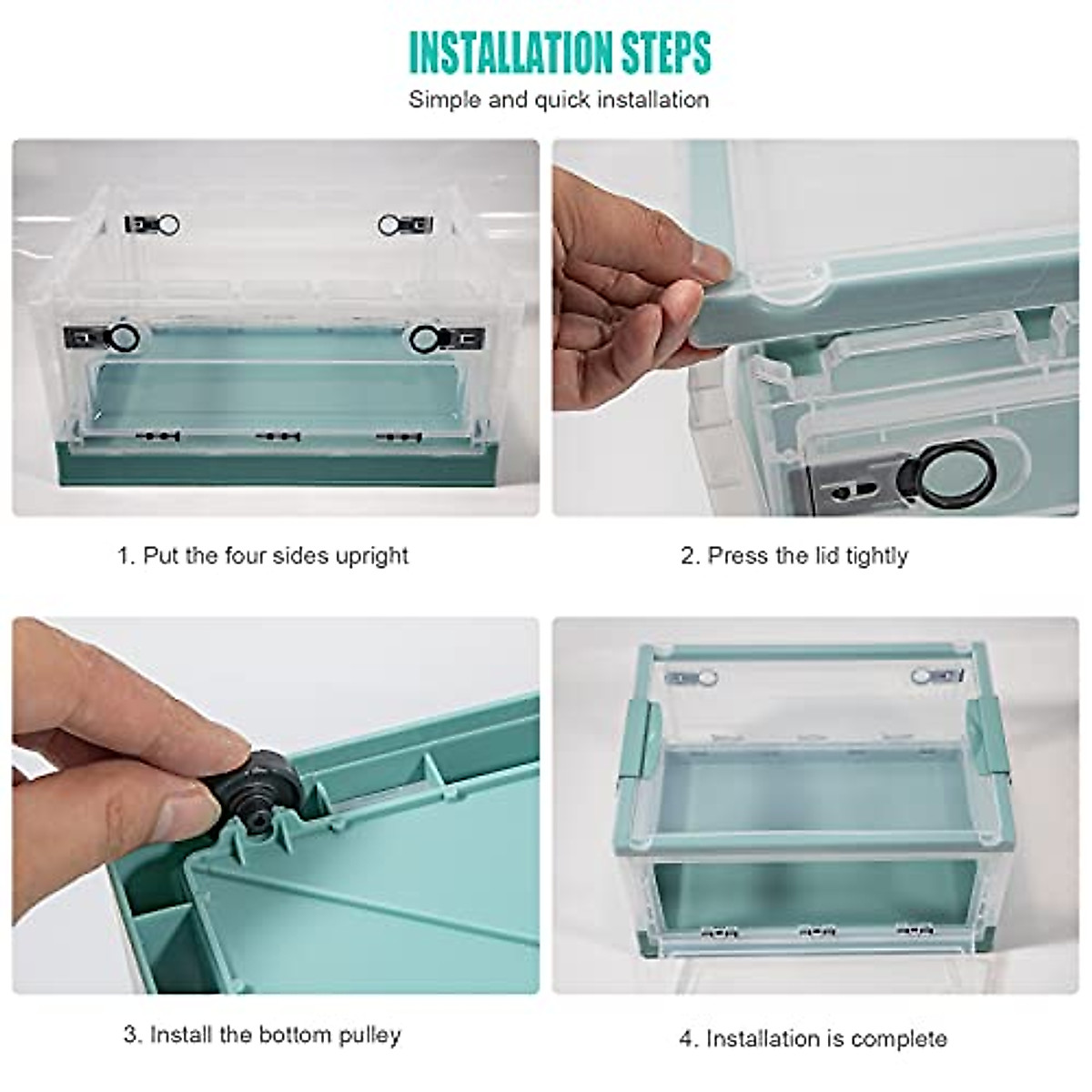 INSTALLATION STEPS
Simple and quick installation

1. Put the four sides upright

2. Press the lid tightly

3. Install the bottom pulley

4. Installation is complete