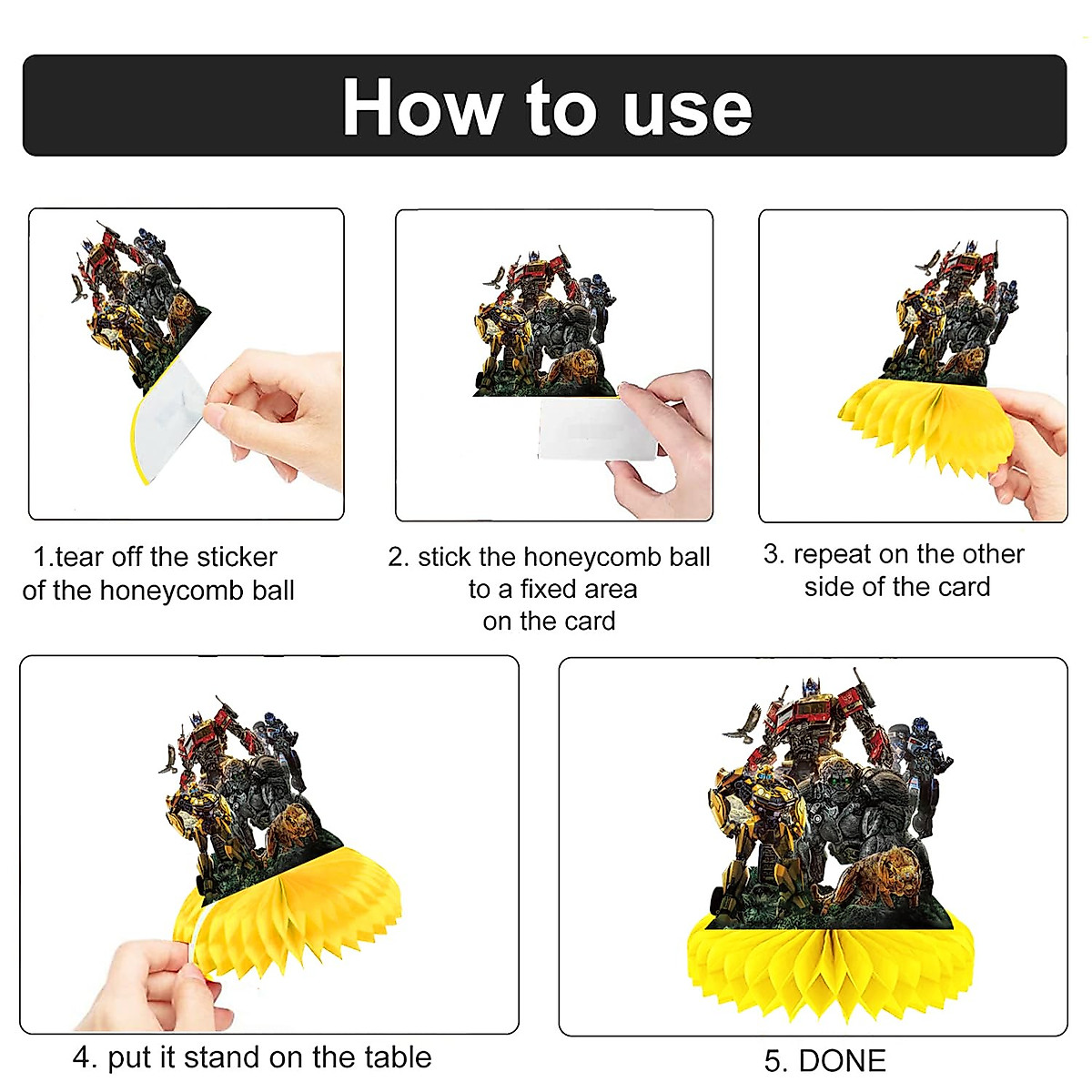 How to use

1.tear off the sticker of the honeycomb ball

2. stick the honeycomb ball to a fixed area on the card

3. repeat on the other side of the card

4. put it stand on the table

5. DONE