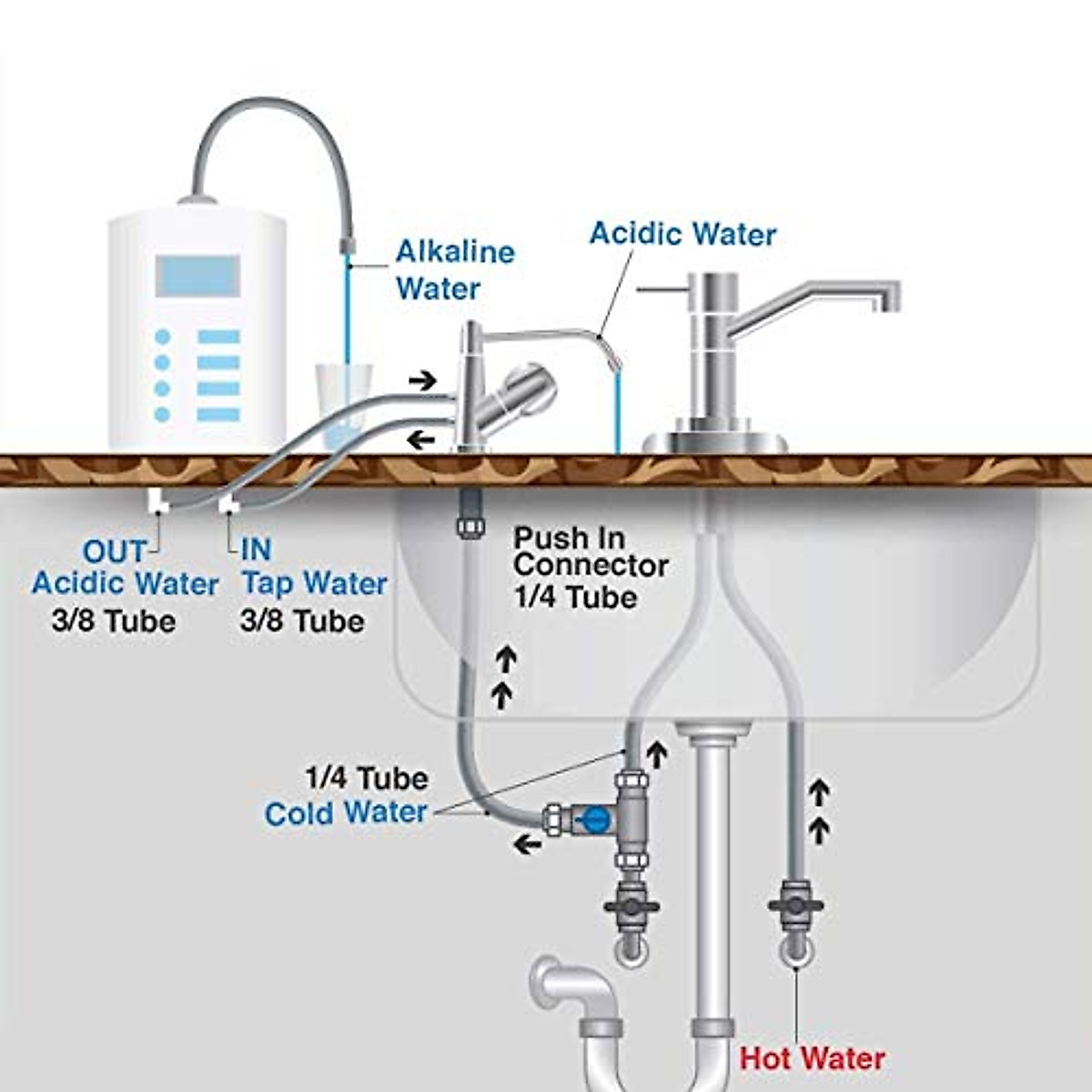 Alkaline Water

Acidic Water

OUT
Acidic Water
3/8 Tube

IN
Tap Water
3/8 Tube

Push In
Connector
1/4 Tube

1/4 Tube
Cold Water

Hot Water