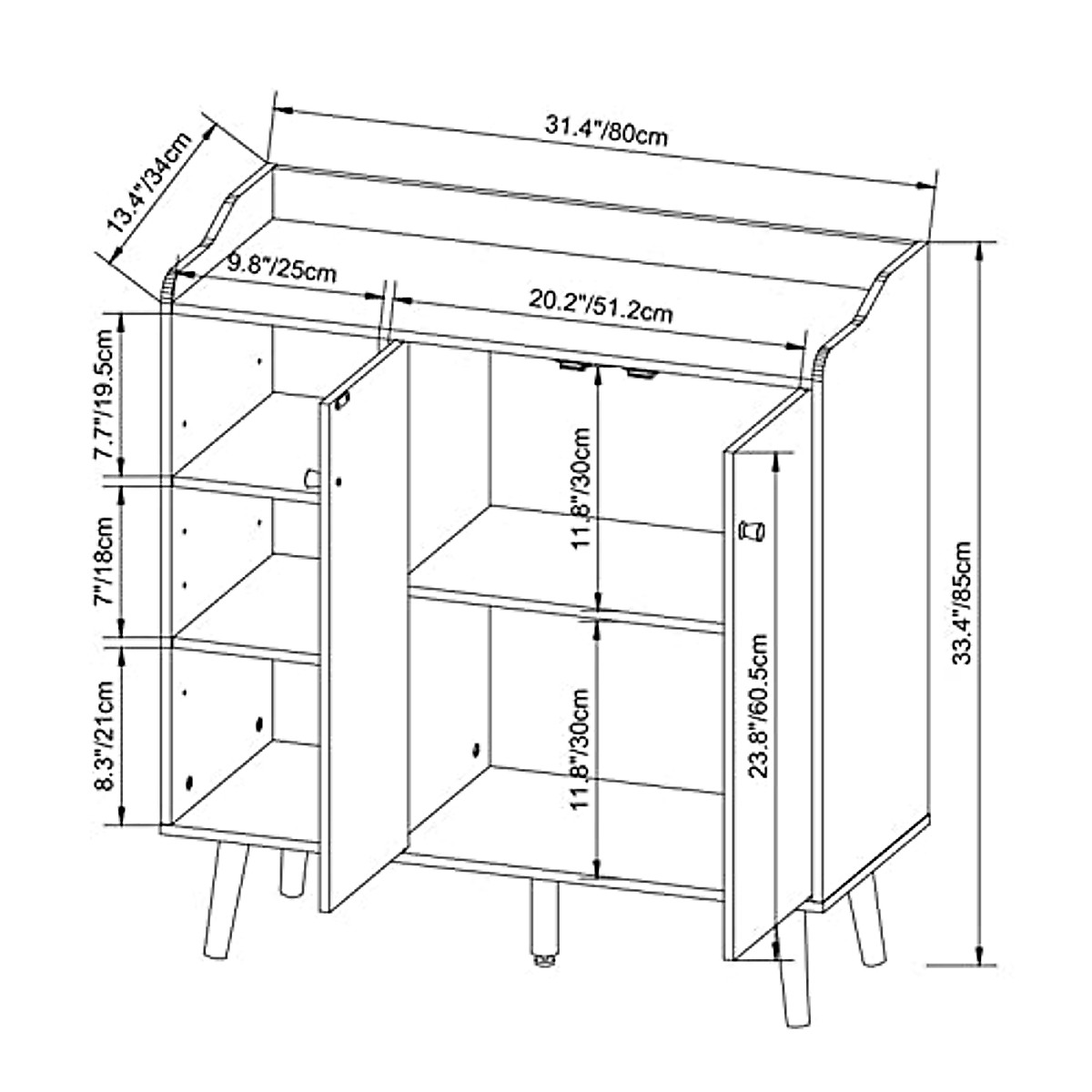 31.4"/80cm

13.4"/34cm

9.8"/25cm

20.2"/51.2cm

7.7"/19.5cm

7"/18cm

8.3"/21cm

11.8"/30cm

11.8"/30cm

23.8"/60.5cm

33.4"/85cm