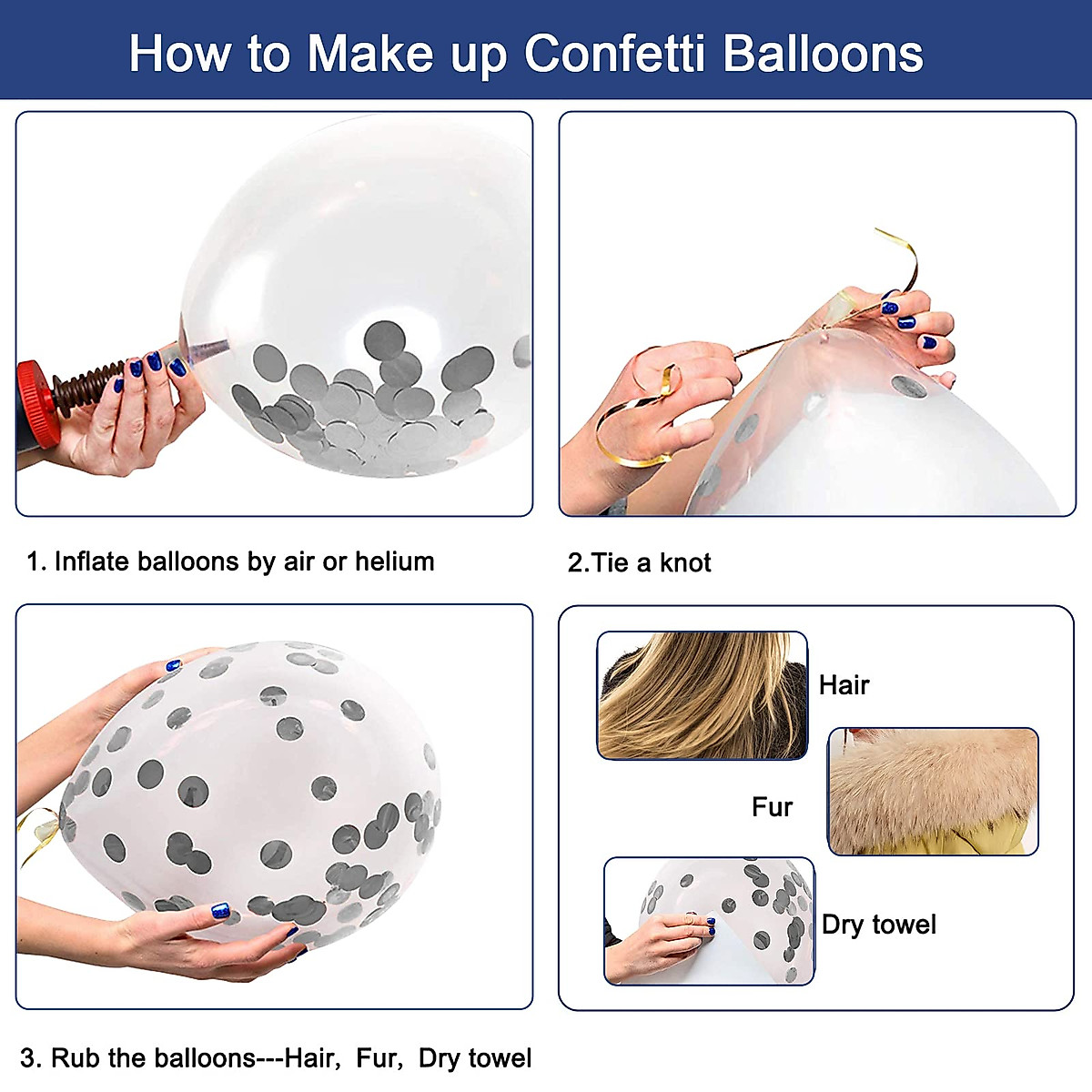 How to Make up Confetti Balloons

1. Inflate balloons by air or helium

2.Tie a knot

Hair

Fur

Dry towel

3. Rub the balloons---Hair, Fur, Dry towel