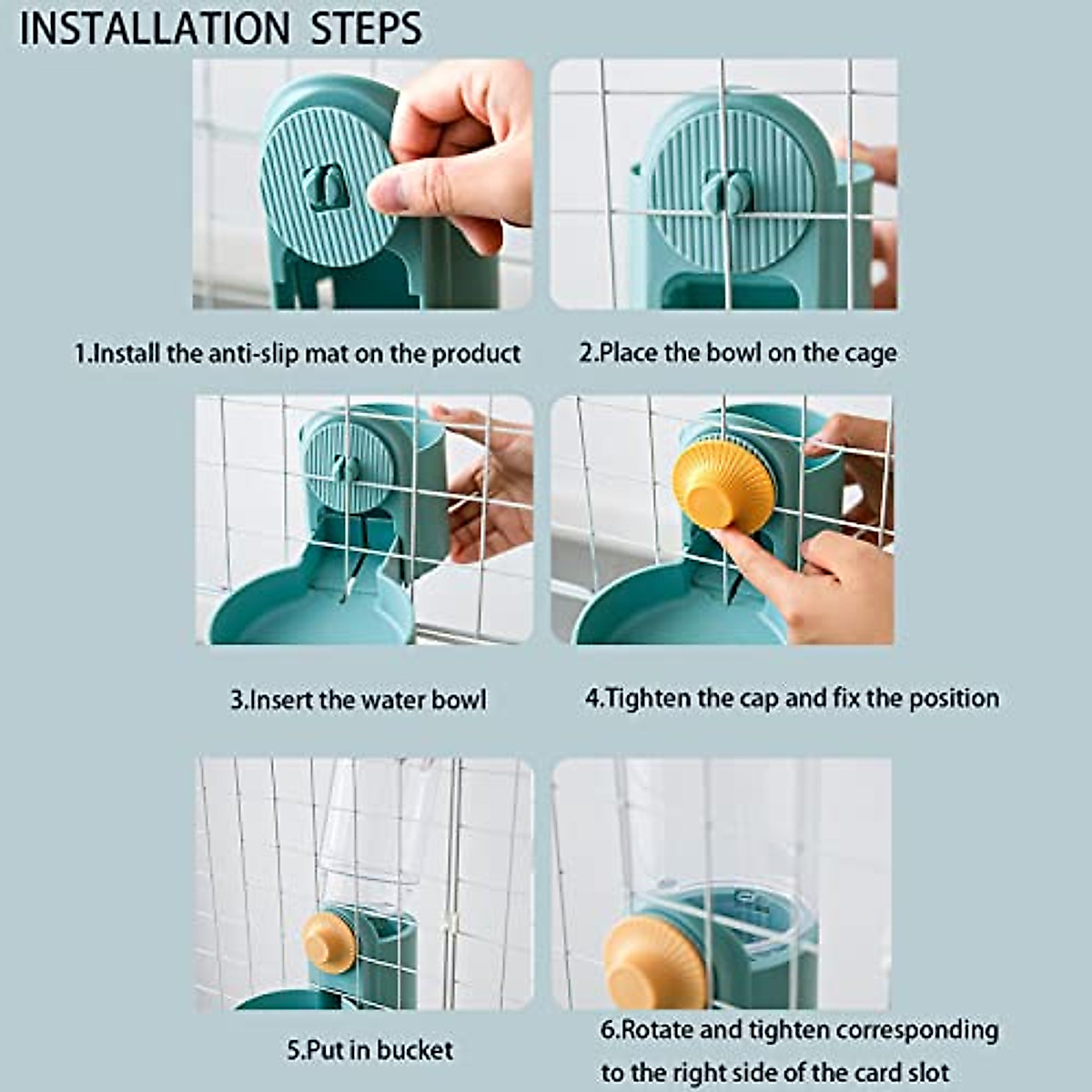 INSTALLATION STEPS

1.Install the anti-slip mat on the product

2.Place the bowl on the cage

3.Insert the water bowl

4.Tighten the cap and fix the position

5.Put in bucket

6.Rotate and tighten corresponding to the right side of the card slot