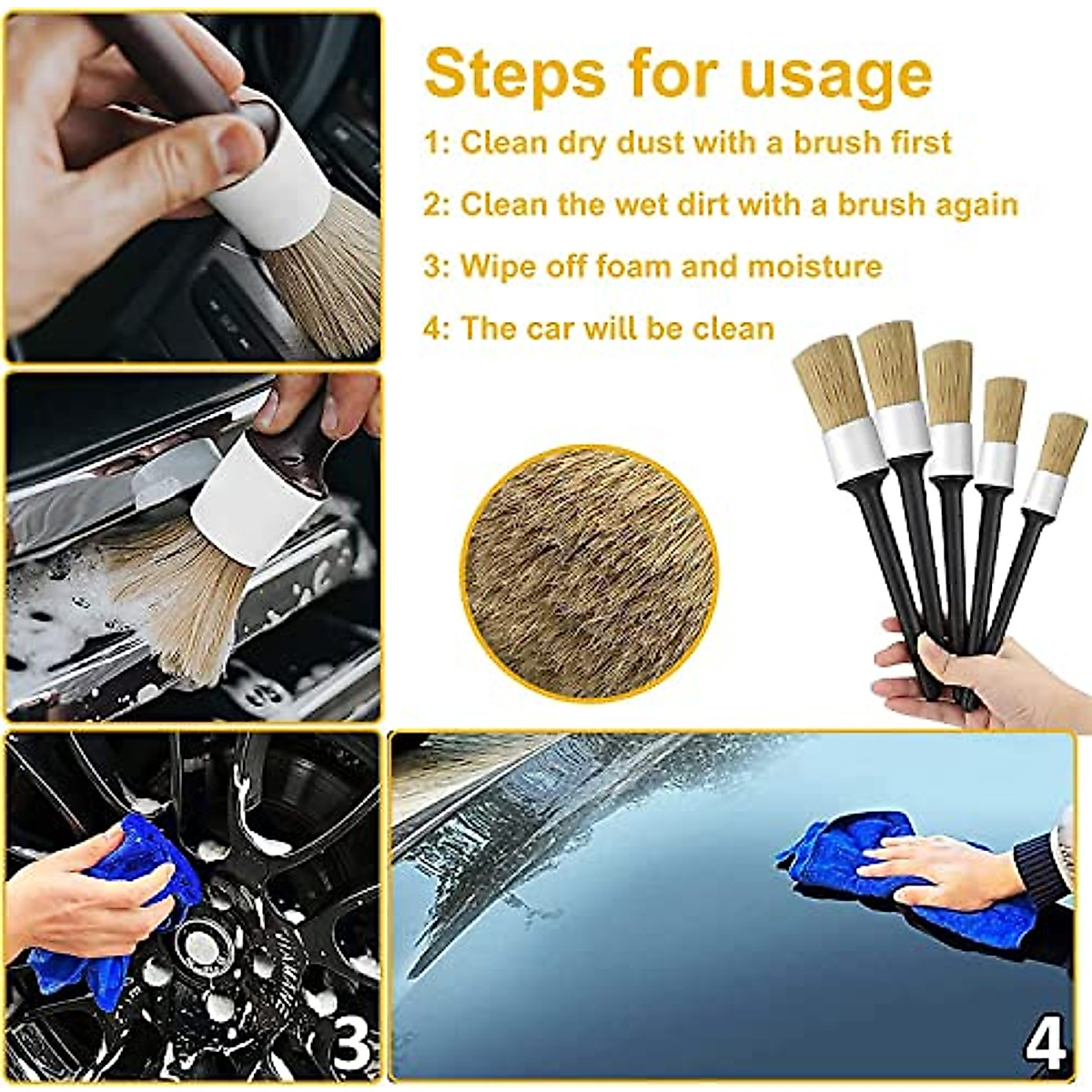 Steps for usage

1: Clean dry dust with a brush first

2: Clean the wet dirt with a brush again

3: Wipe off foam and moisture

4: The car will be clean

3

4