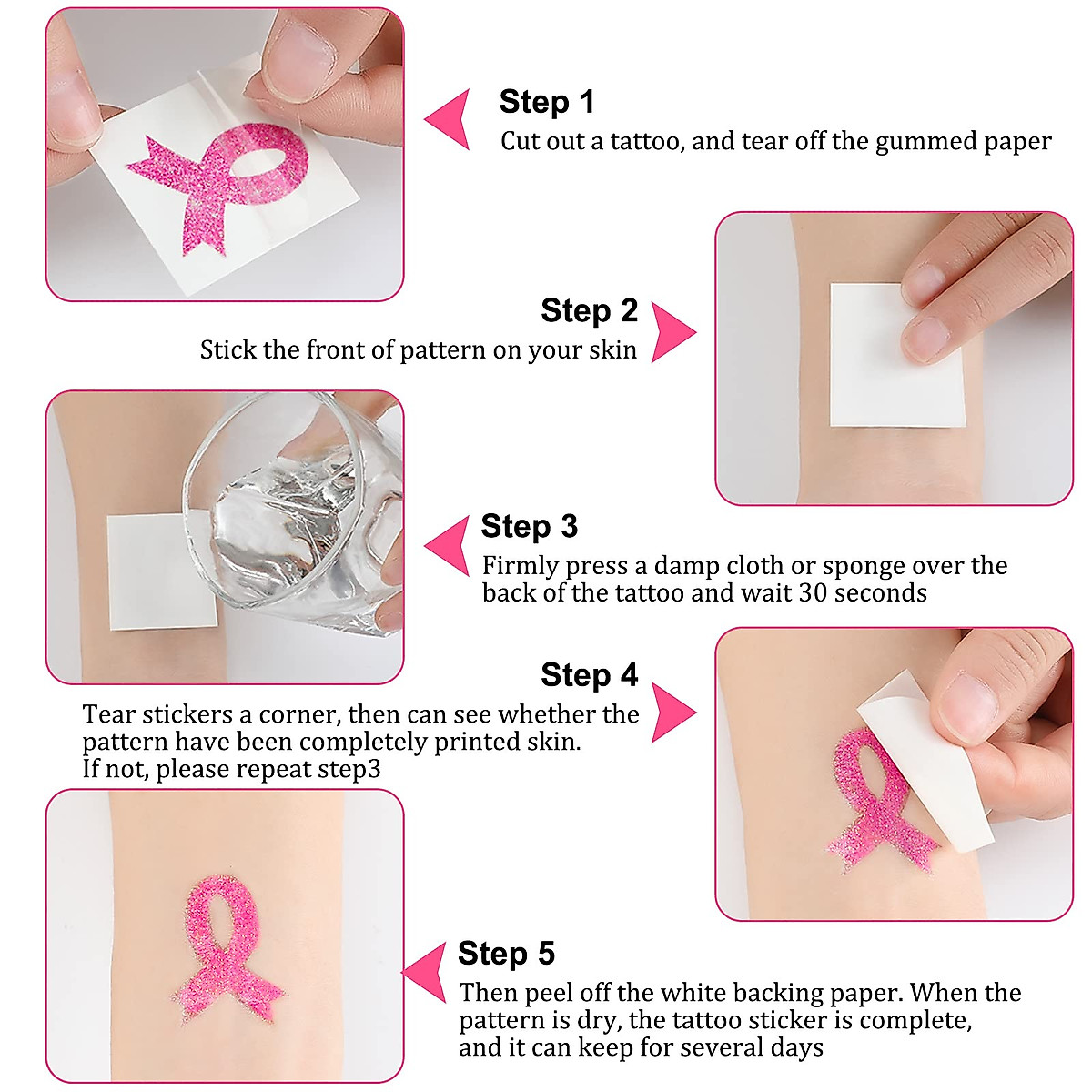 Step 1
Cut out a tattoo, and tear off the gummed paper

Step 2
Stick the front of pattern on your skin

Step 3
Firmly press a damp cloth or sponge over the back of the tattoo and wait 30 seconds

Step 4
Tear stickers a corner, then can see whether the pattern have been completely printed skin.
If not, please repeat step3

Step 5
Then peel off the white backing paper. When the pattern is dry, the tattoo sticker is complete, and it can keep for several days