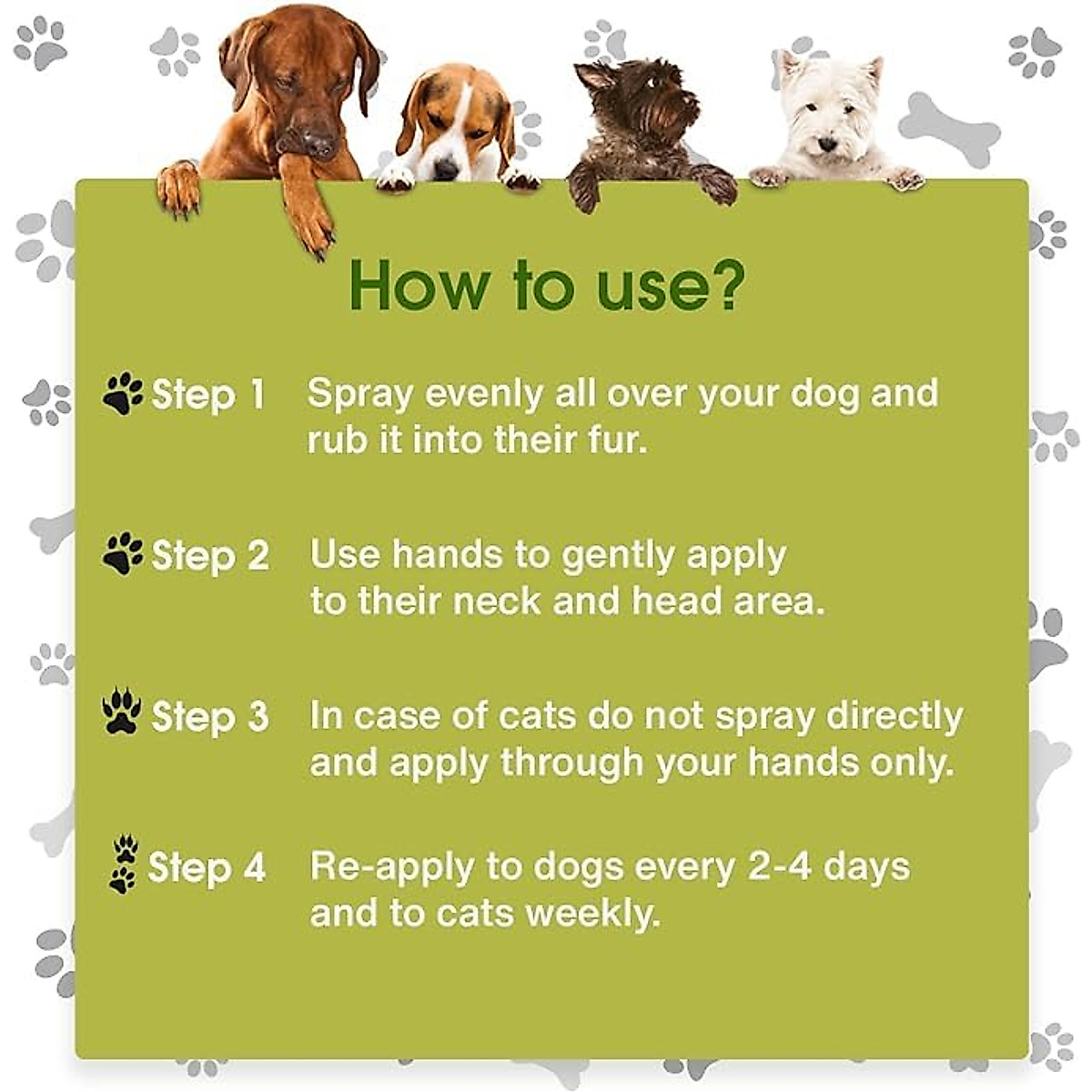 How to use?

Step 1 Spray evenly all over your dog and rub it into their fur.

Step 2 Use hands to gently apply to their neck and head area.

Step 3 In case of cats do not spray directly and apply through your hands only.

Step 4 Re-apply to dogs every 2-4 days and to cats weekly.