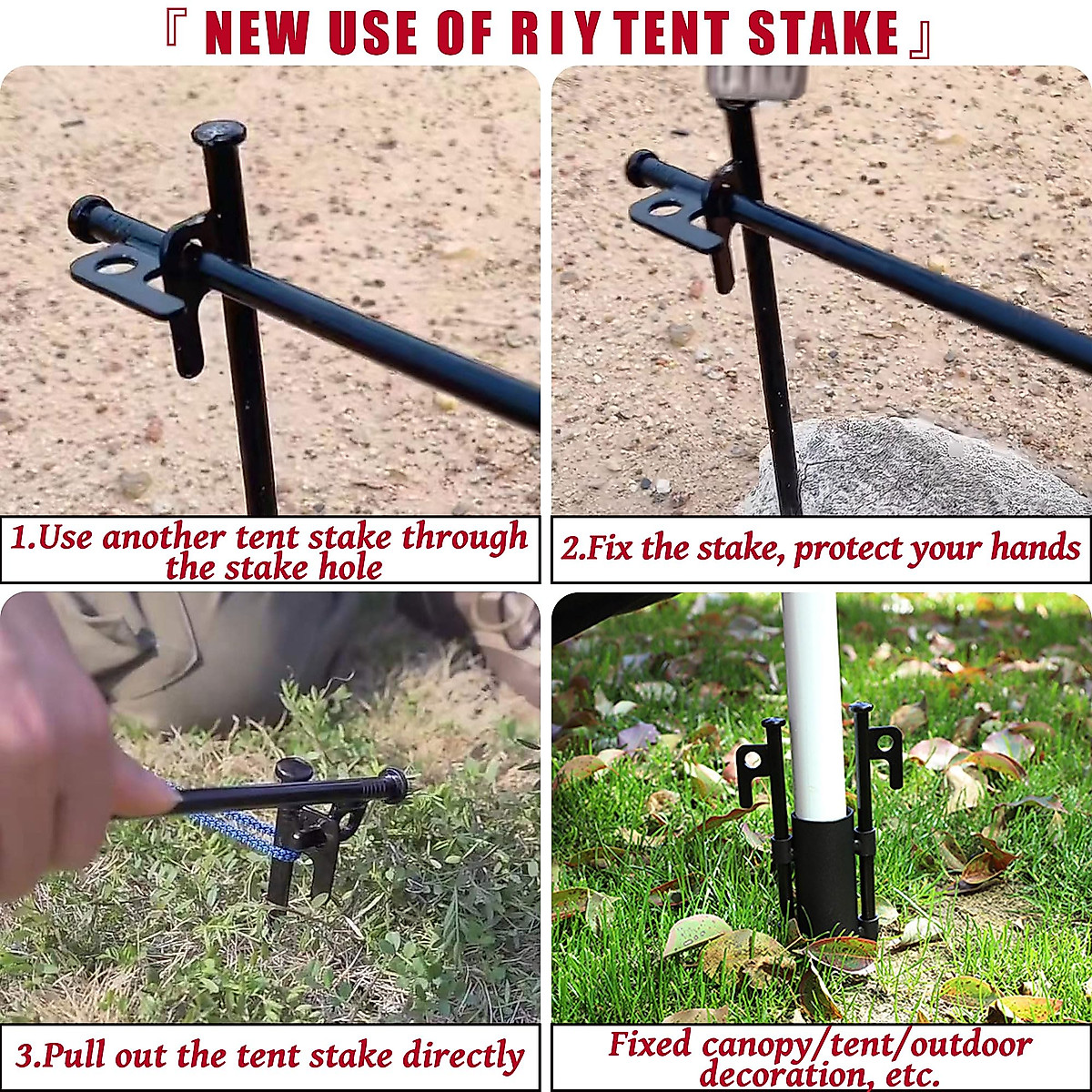 『 NEW USE OF RIY TENT STAKE 』

1.Use another tent stake through the stake hole

2.Fix the stake, protect your hands

3.Pull out the tent stake directly

Fixed canopy/tent/outdoor decoration, etc.