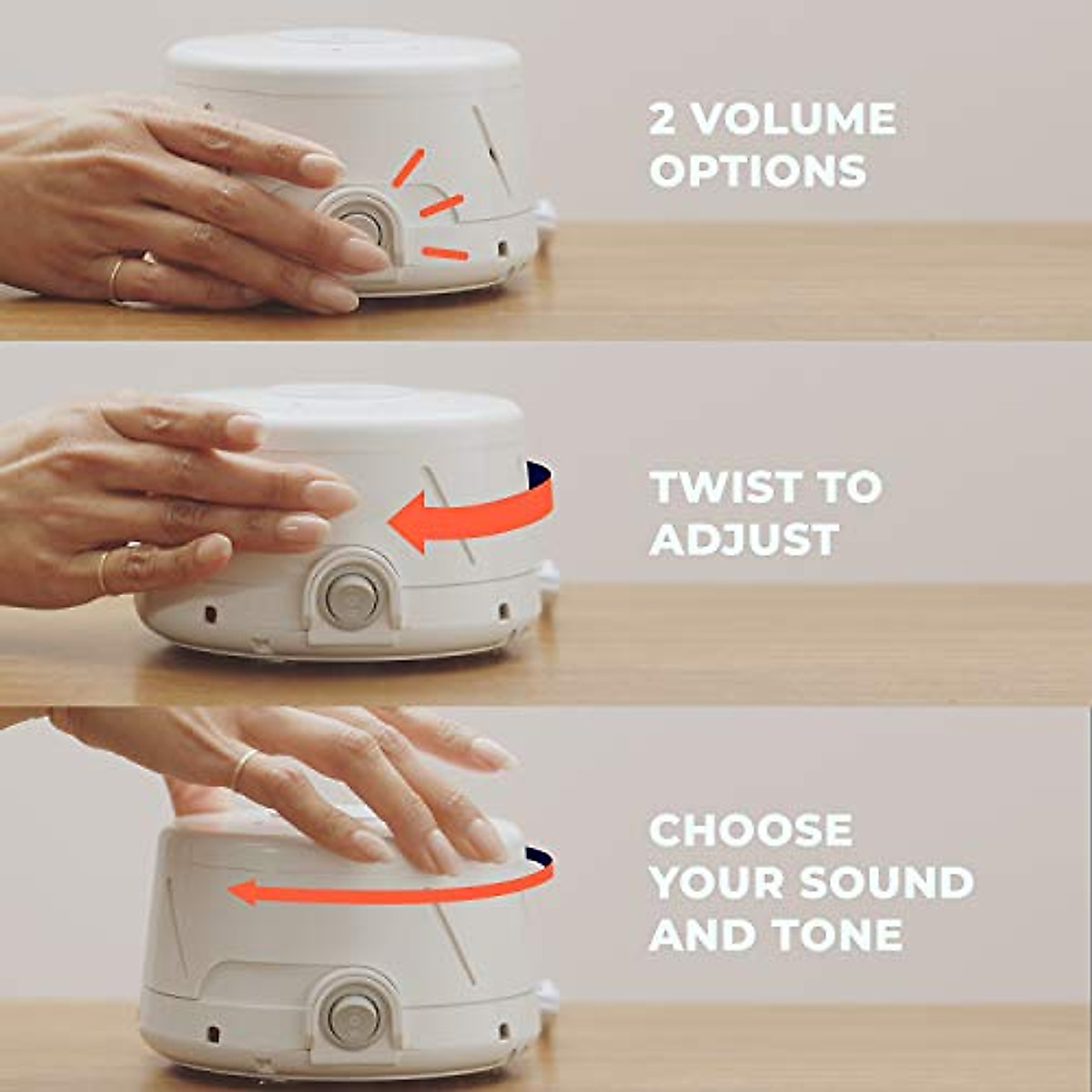 2 VOLUME OPTIONS

TWIST TO ADJUST

CHOOSE YOUR SOUND AND TONE