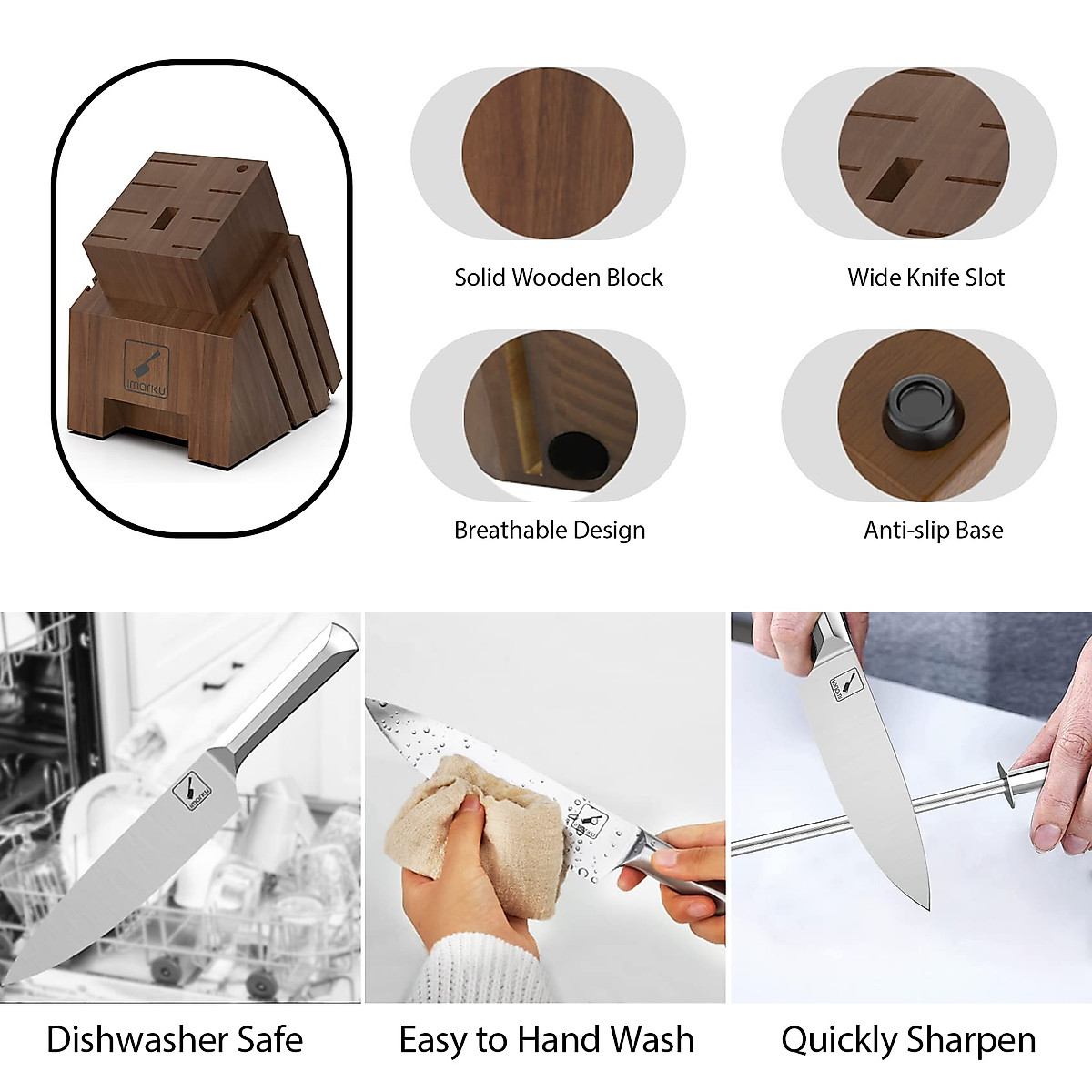 imarku

Solid Wooden Block

Wide Knife Slot

Breathable Design

Anti-slip Base

imarku

imarku

imarku

Dishwasher Safe

Easy to Hand Wash

Quickly Sharpen