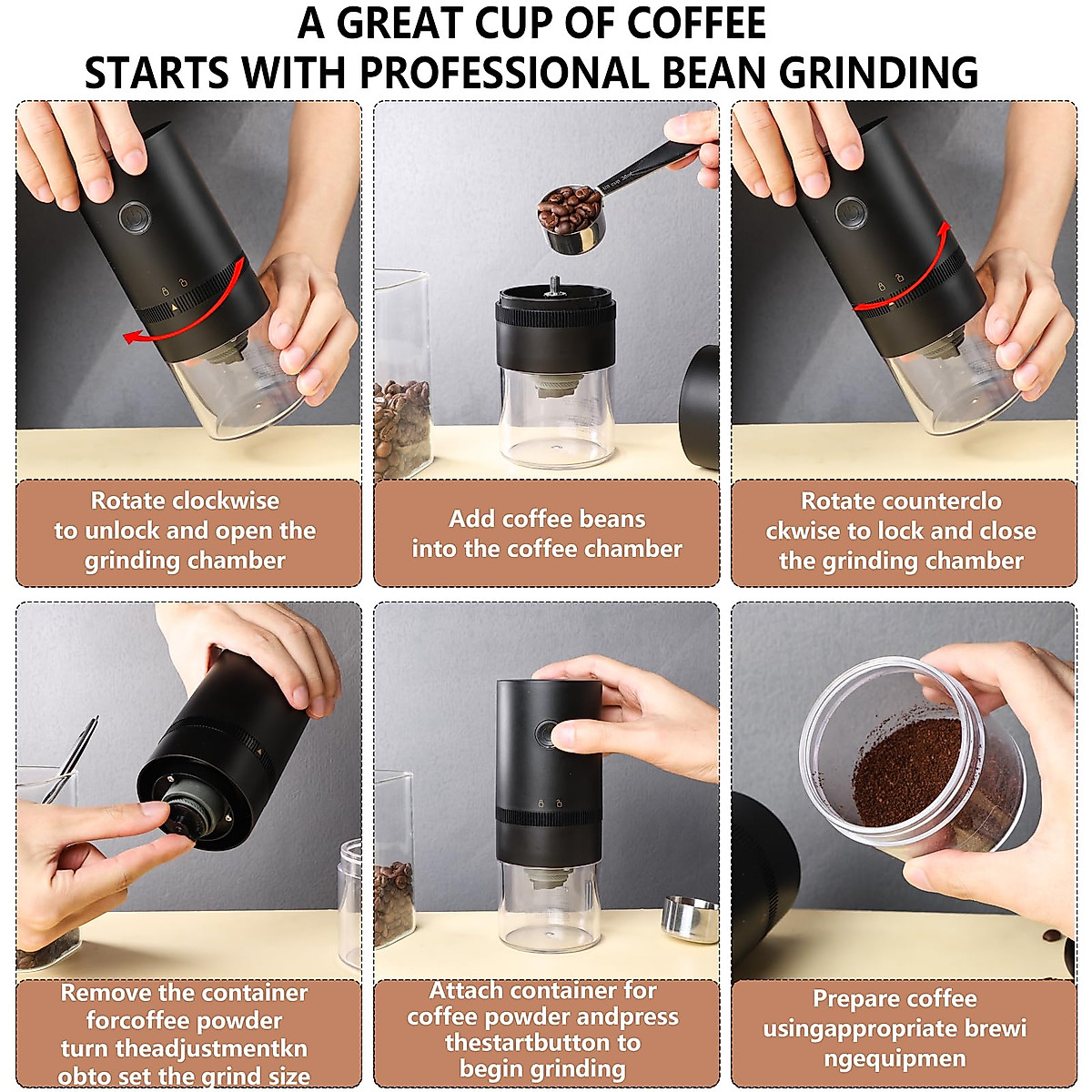 A GREAT CUP OF COFFEE
STARTS WITH PROFESSIONAL BEAN GRINDING

Rotate clockwise to unlock and open the grinding chamber

Add coffee beans into the coffee chamber

Rotate counterclo ckwise to lock and close the grinding chamber

Remove the container forcoffee powder turn theadjustmentkn obto set the grind size

Attach container for coffee powder andpress thestartbutton to begin grinding

Prepare coffee usingappropriate brewi ngequipmen