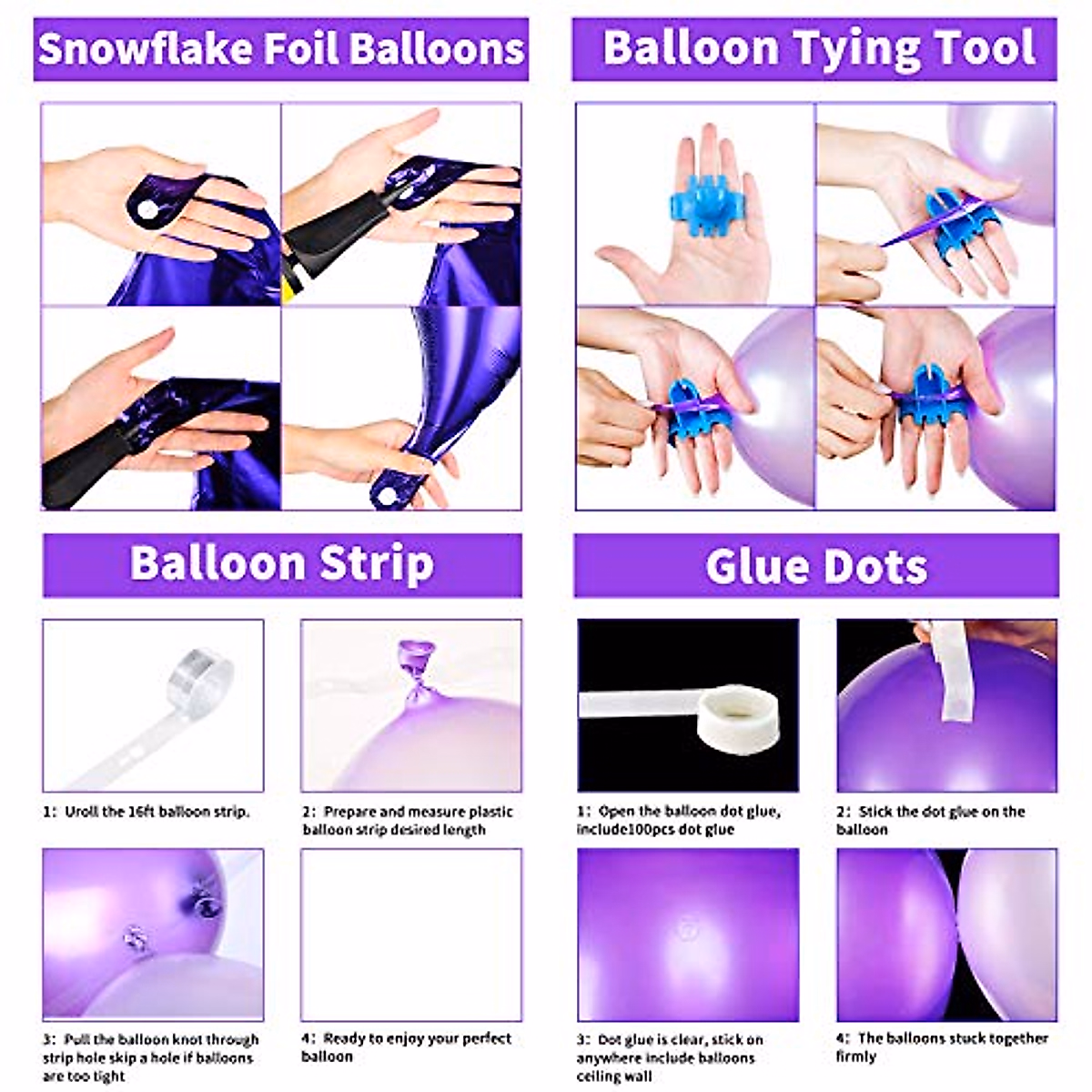 Snowflake Foil Balloons

Balloon Tying Tool

Balloon Strip

1: Uroll the 16ft balloon strip.

2: Prepare and measure plastic balloon strip desired length

3: Pull the balloon knot through strip hole skip a hole if balloons are too tight

4: Ready to enjoy your perfect balloon

Glue Dots

1: Open the balloon dot glue, include100pcs dot glue

2: Stick the dot glue on the balloon

3: Dot glue is clear, stick on anywhere include balloons ceiling wall

4: The balloons stuck together firmly