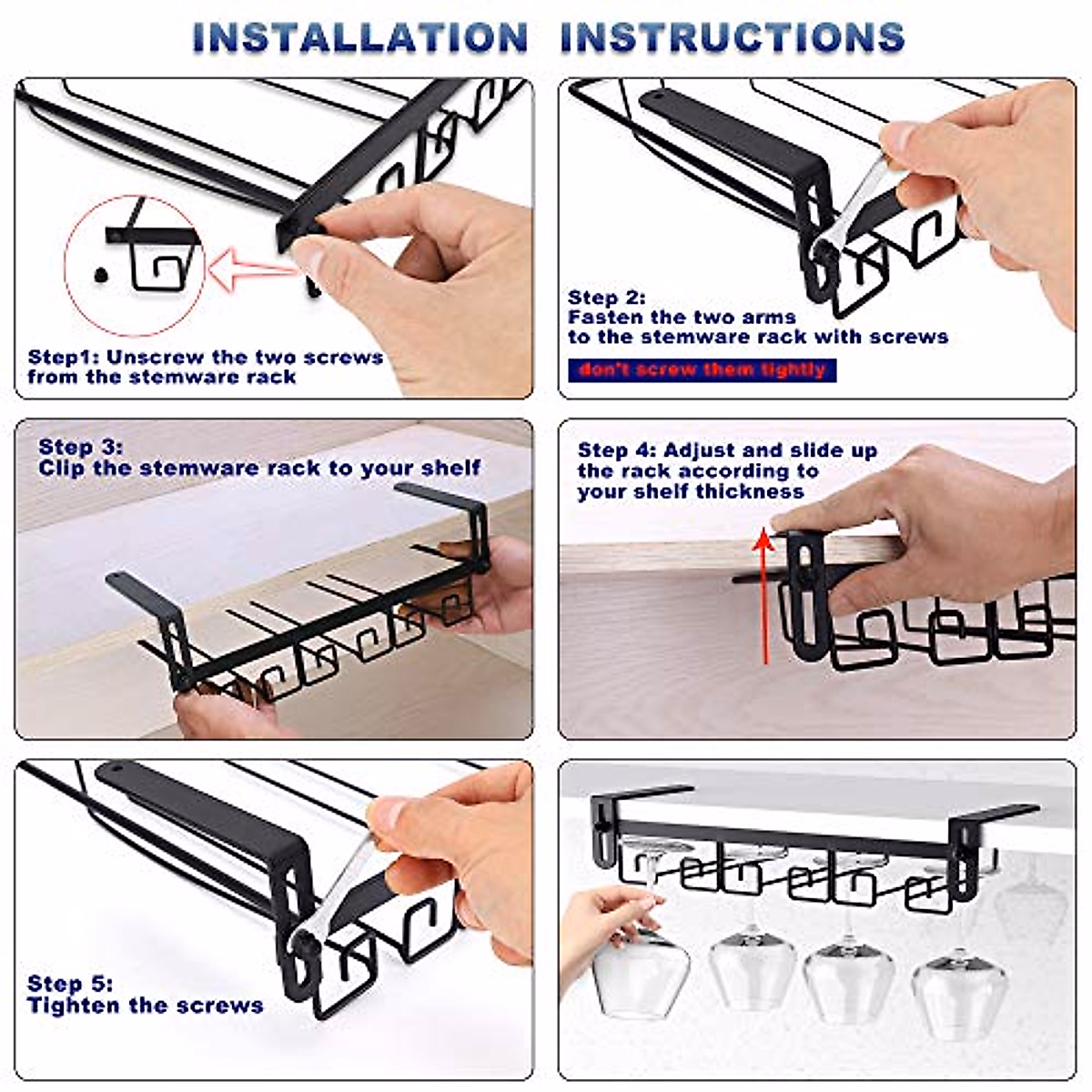 INSTALLATION INSTRUCTIONS

Step1: Unscrew the two screws from the stemware rack

Step 2: Fasten the two arms to the stemware rack with screws

don't screw them tightly

Step 3: Clip the stemware rack to your shelf

Step 4: Adjust and slide up the rack according to your shelf thickness

Step 5: Tighten the screws