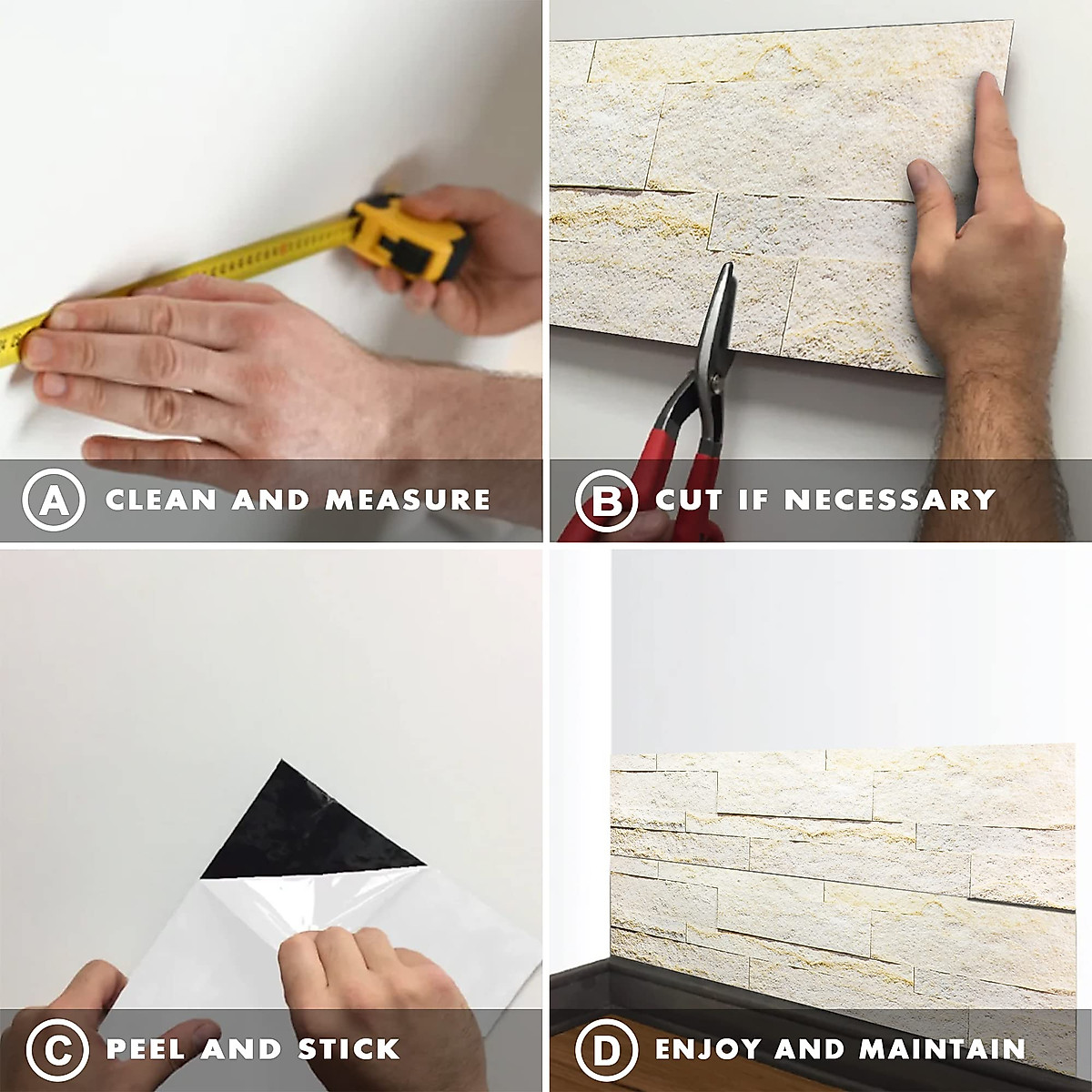 A CLEAN AND MEASURE

B CUT IF NECESSARY

C PEEL AND STICK

D ENJOY AND MAINTAIN