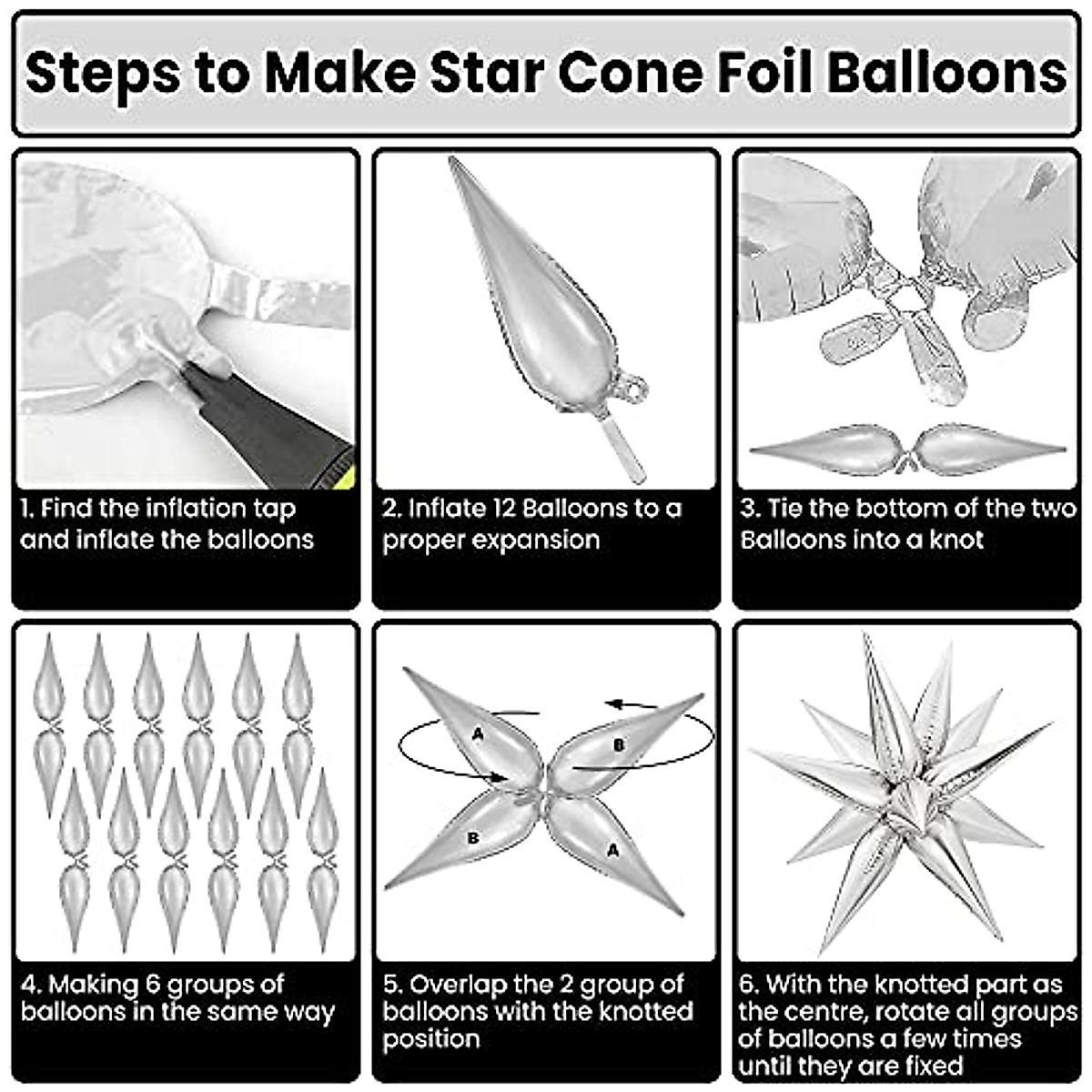 Steps to Make Star Cone Foil Balloons

1. Find the inflation tap and inflate the balloons

2. Inflate 12 Balloons to a proper expansion

3. Tie the bottom of the two Balloons into a knot

4. Making 6 groups of balloons in the same way

A

B

B

A

5. Overlap the 2 group of balloons with the knotted position

6. With the knotted part as the centre, rotate all groups of balloons a few times until they are fixed