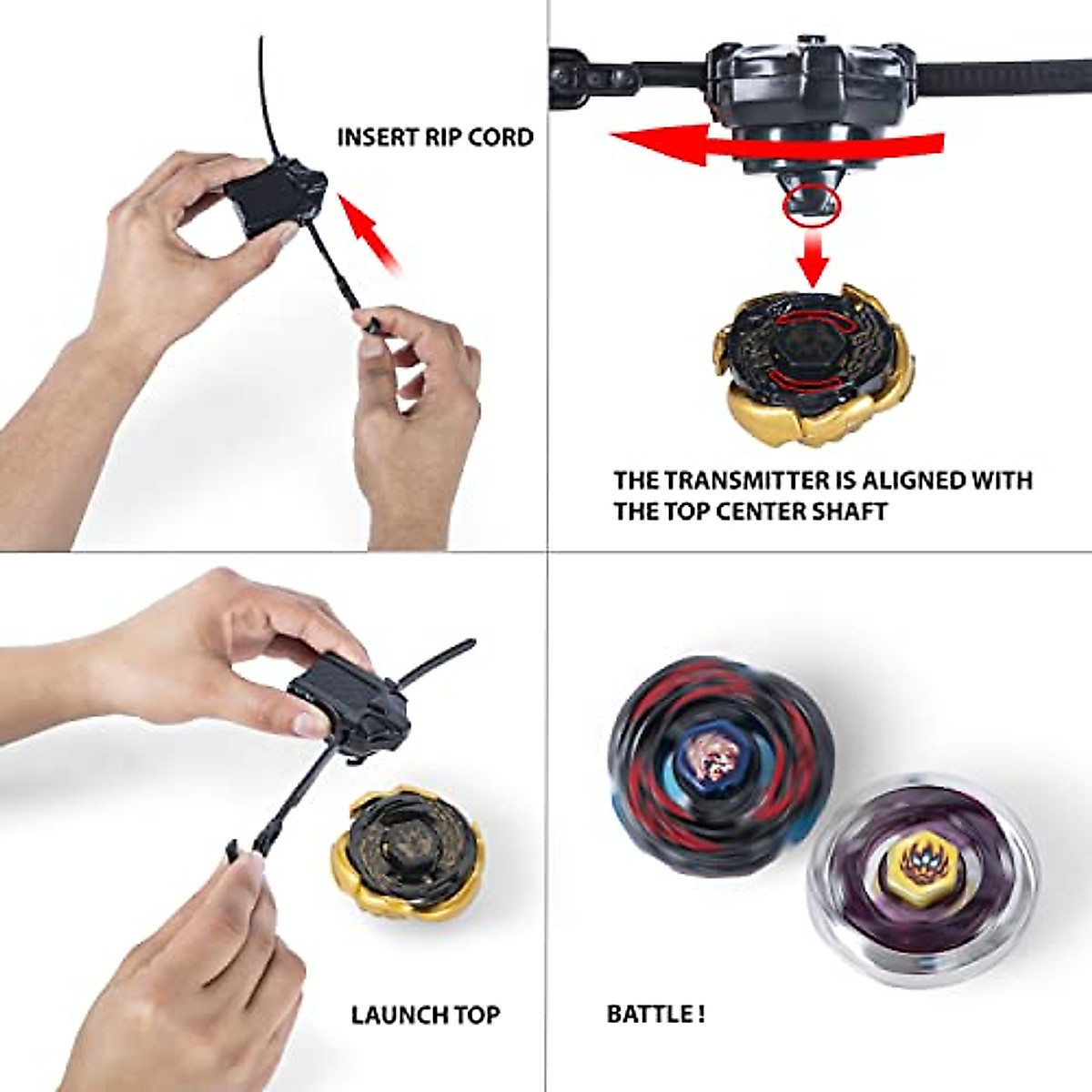 INSERT RIP CORD

THE TRANSMITTER IS ALIGNED WITH THE TOP CENTER SHAFT

LAUNCH TOP

BATTLE !