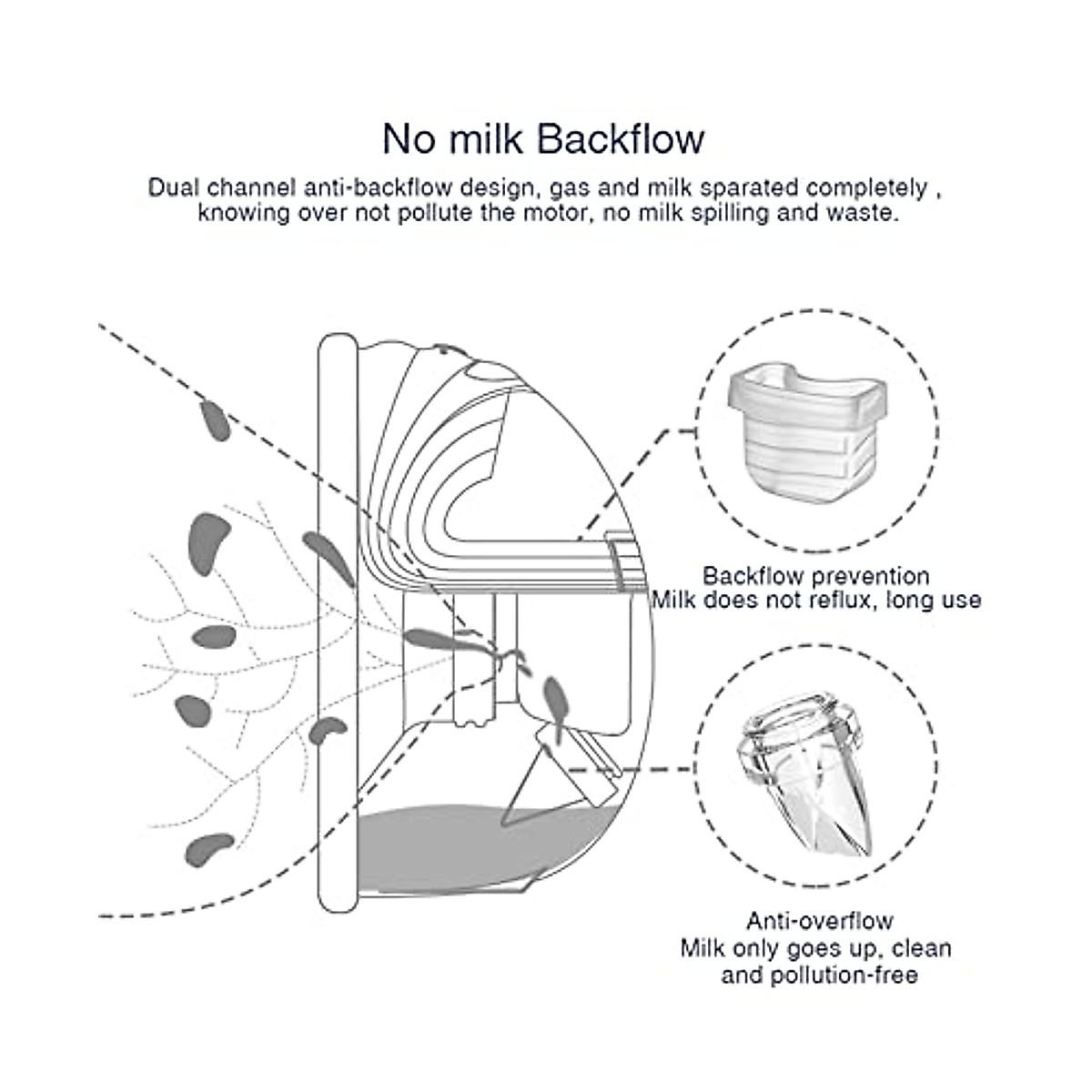 No milk Backflow

Dual channel anti-backflow design, gas and milk sparated completely , knowing over not pollute the motor, no milk spilling and waste.

Backflow prevention
Milk does not reflux, long use

Anti-overflow
Milk only goes up, clean and pollution-free