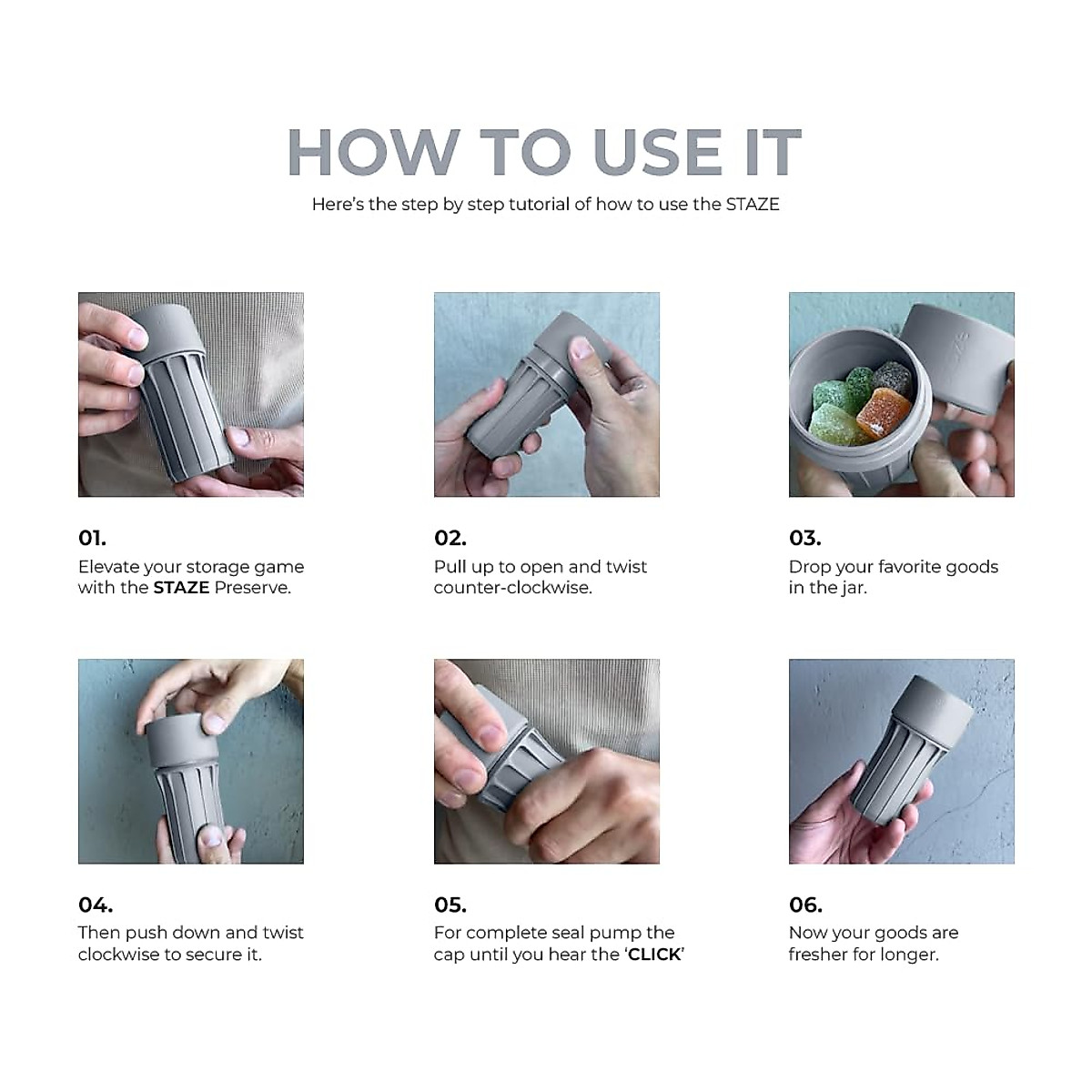 HOW TO USE IT

Here's the step by step tutorial of how to use the STAZE

01.
Elevate your storage game with the STAZE Preserve.

02.
Pull up to open and twist counter-clockwise.

03.
Drop your favorite goods in the jar.

04.
Then push down and twist clockwise to secure it.

05.
For complete seal pump the cap until you hear the 'CLICK'

06.
Now your goods are fresher for longer.