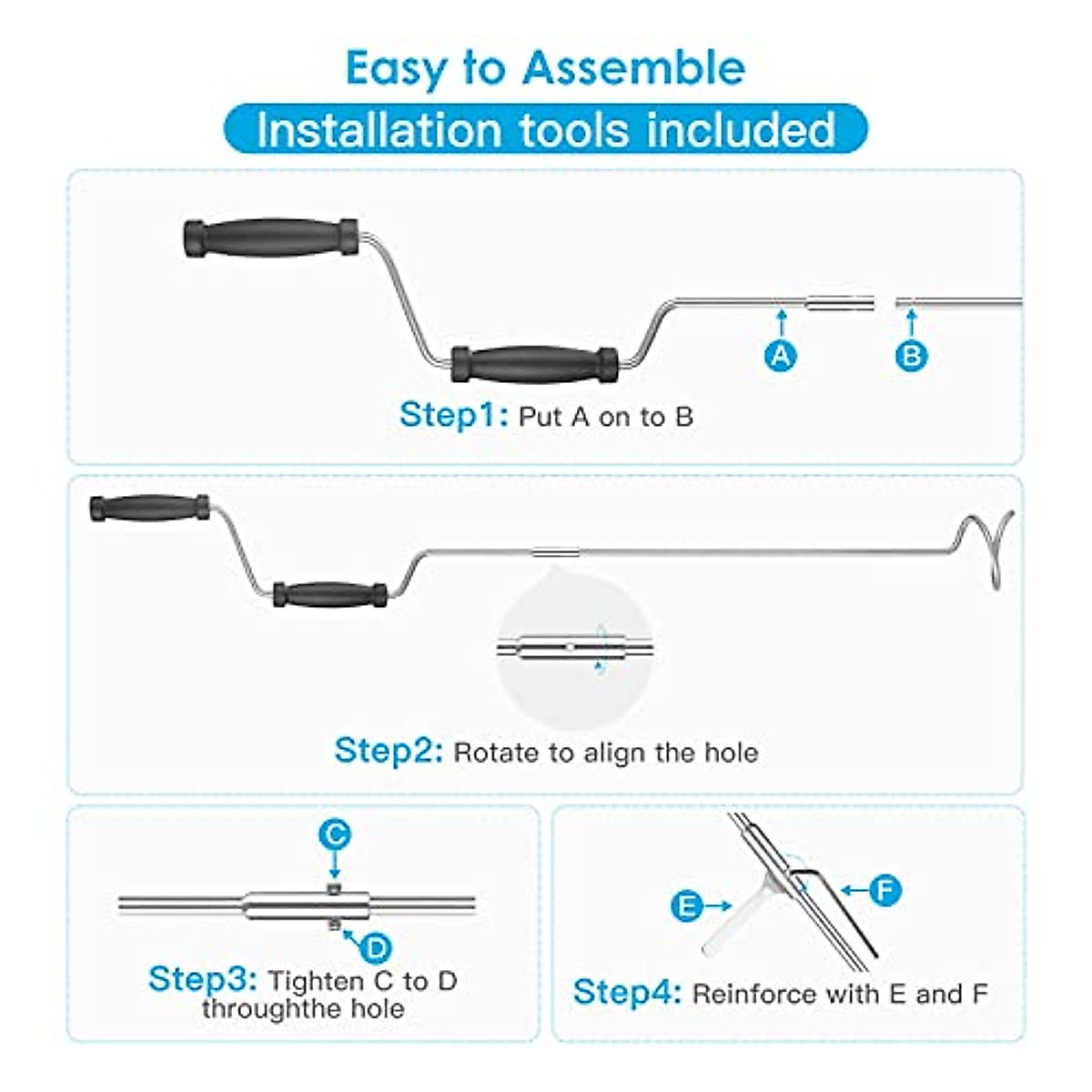 Easy to Assemble
Installation tools included

A
B
Step1: Put A on to B

Step2: Rotate to align the hole

C
D
Step3: Tighten C to D throughthe hole

E
F
Step4: Reinforce with E and F