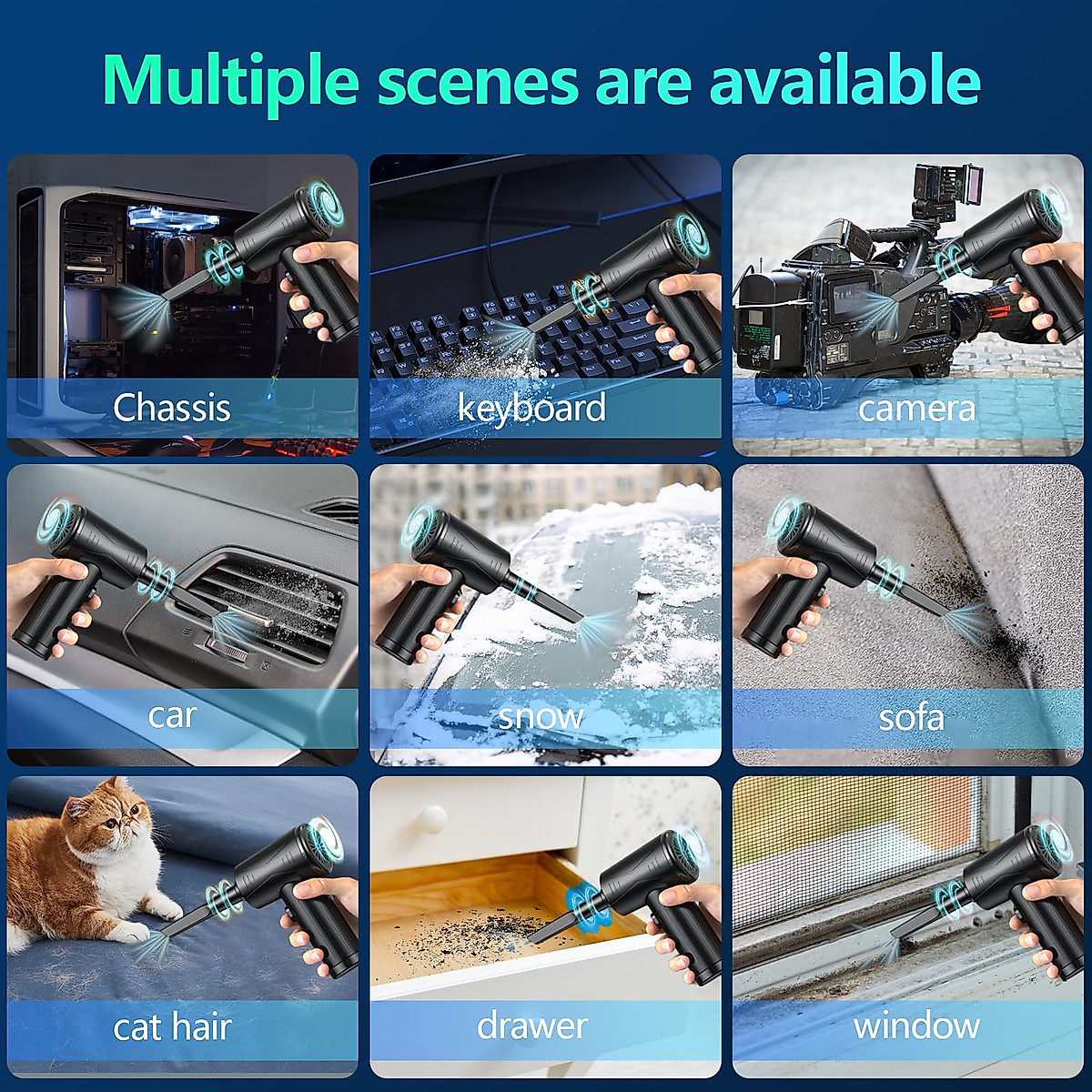 Multiple scenes are available

Chassis

keyboard

camera

car

snow

sofa

cat hair

drawer

window