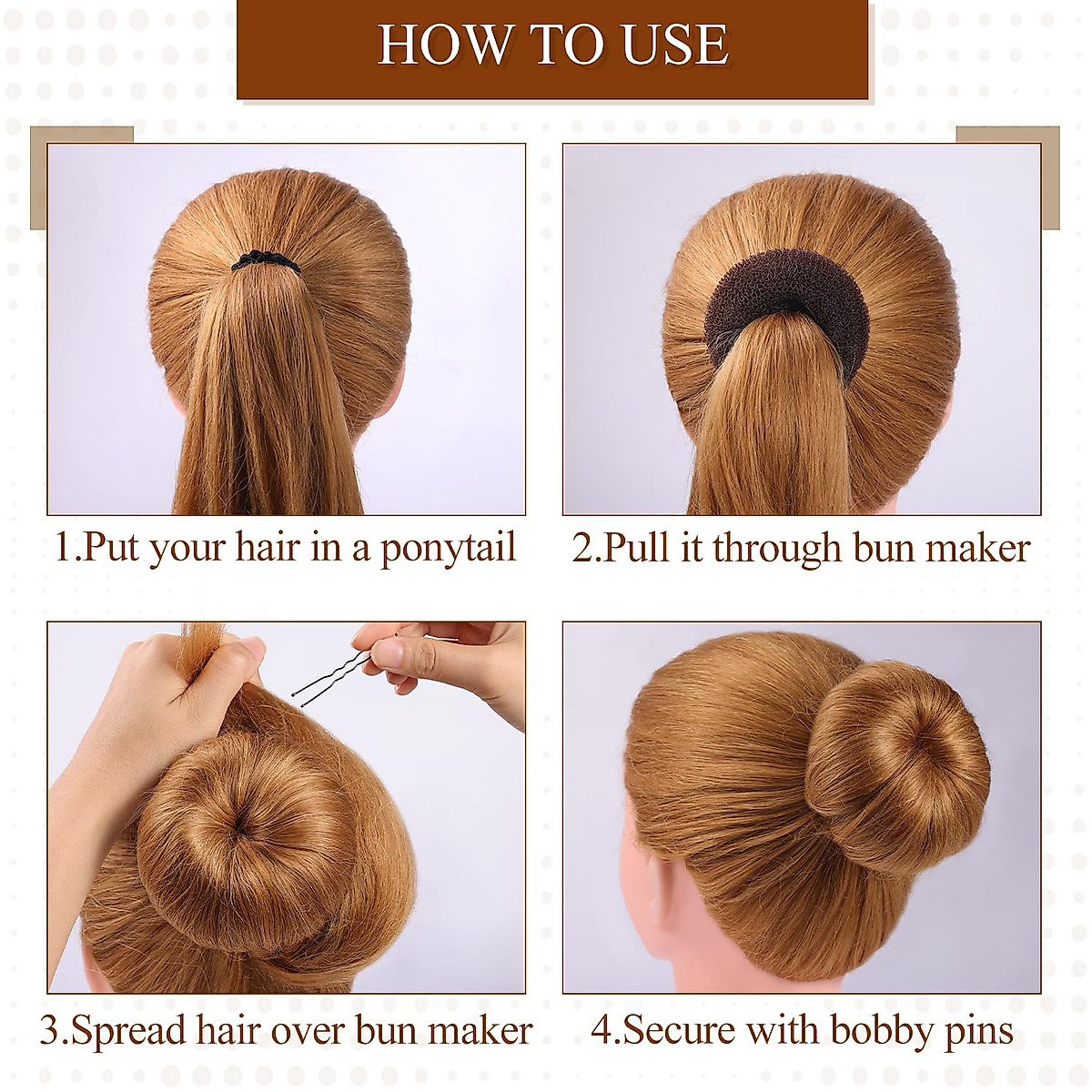 HOW TO USE

1.Put your hair in a ponytail

2.Pull it through bun maker

3.Spread hair over bun maker

4.Secure with bobby pins