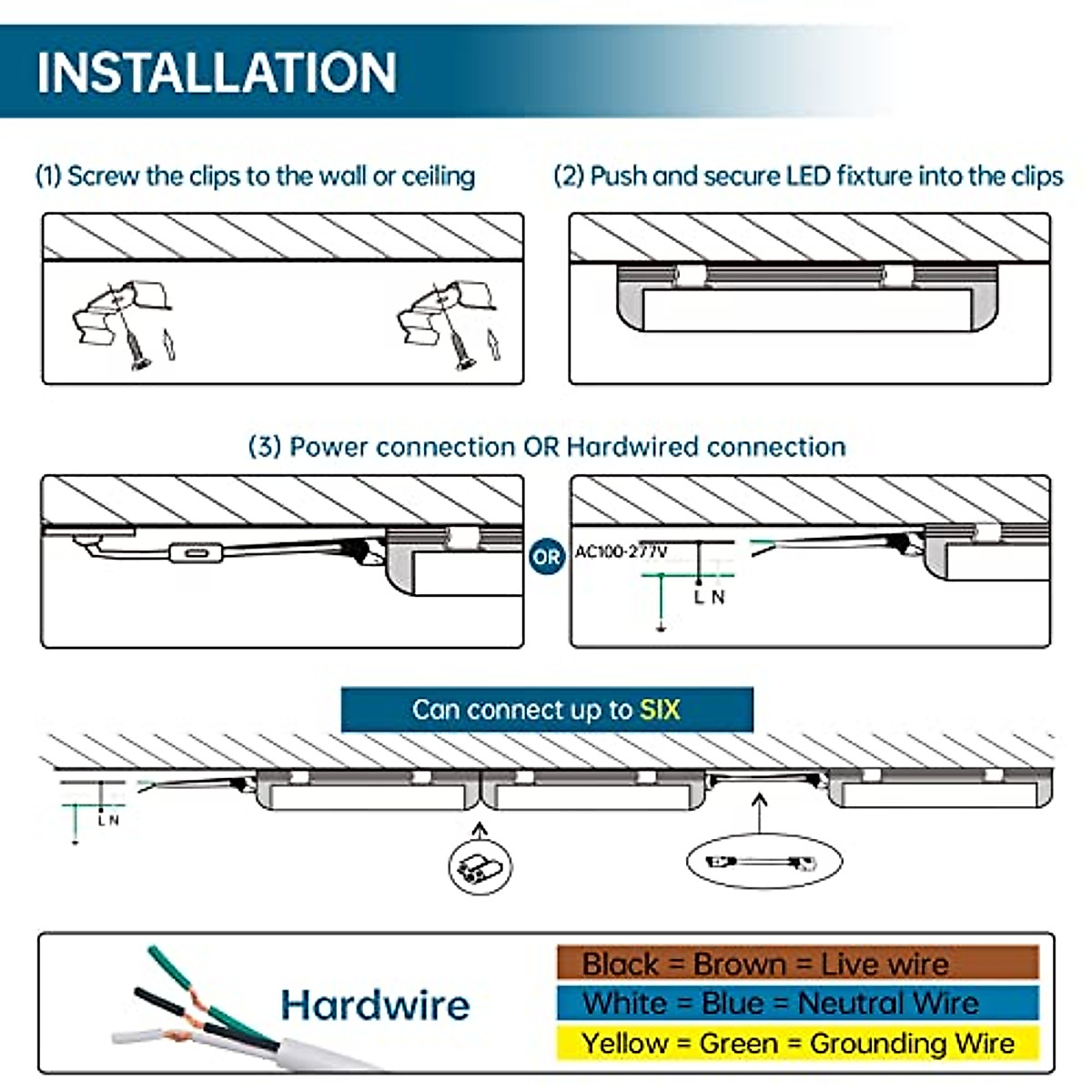 INSTALLATION

(1) Screw the clips to the wall or ceiling

(2) Push and secure LED fixture into the clips

(3) Power connection OR Hardwired connection

OR

AC100-277V

L N

Can connect up to SIX

L N

Hardwire

Black = Brown = Live wire

White = Blue = Neutral Wire

Yellow = Green = Grounding Wire