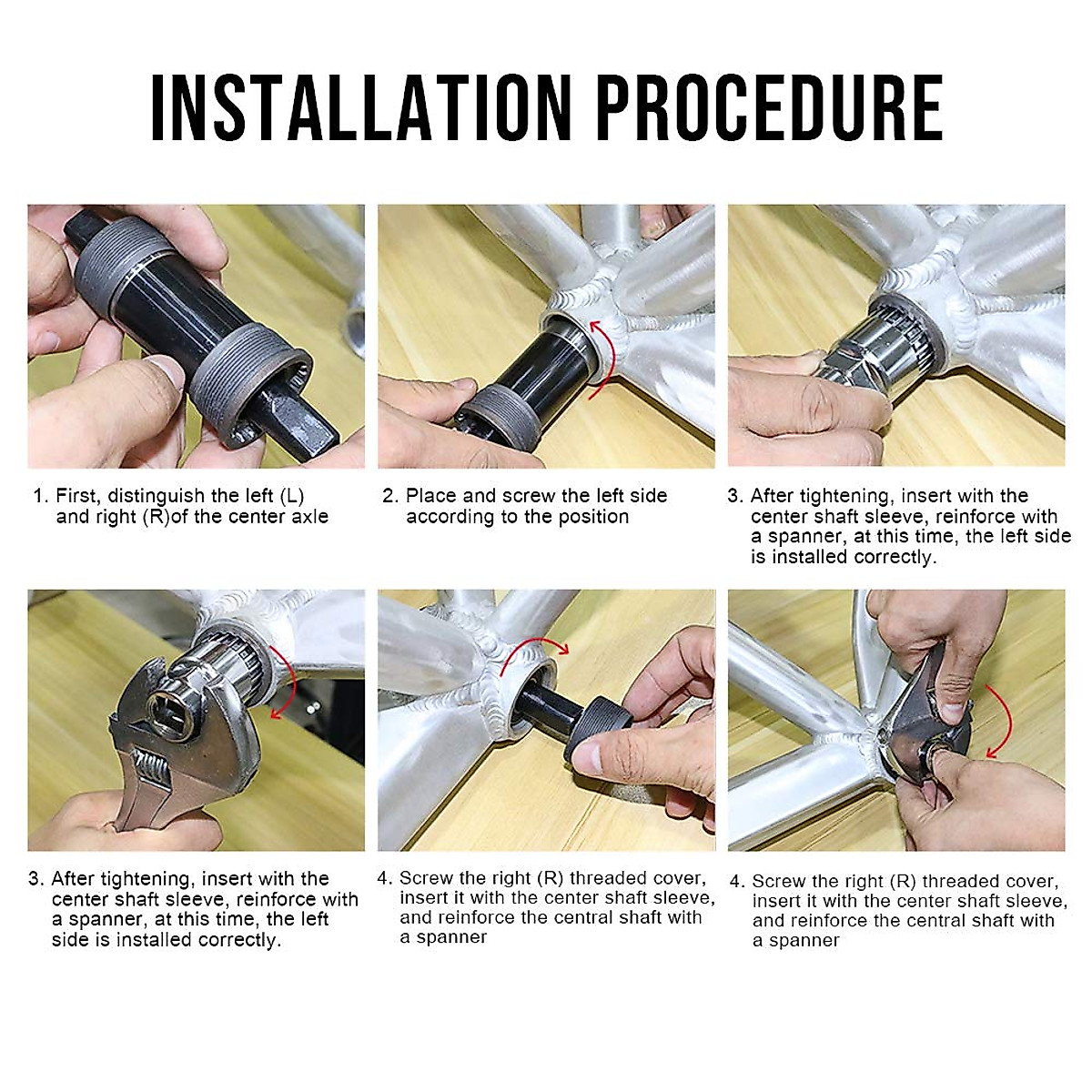 INSTALLATION PROCEDURE

1. First, distinguish the left (L) and right (R)of the center axle

2. Place and screw the left side according to the position

3. After tightening, insert with the center shaft sleeve, reinforce with a spanner, at this time, the left side is installed correctly.

3. After tightening, insert with the center shaft sleeve, reinforce with a spanner, at this time, the left side is installed correctly.

4. Screw the right (R) threaded cover, insert it with the center shaft sleeve, and reinforce the central shaft with a spanner

4. Screw the right (R) threaded cover, insert it with the center shaft sleeve, and reinforce the central shaft with a spanner