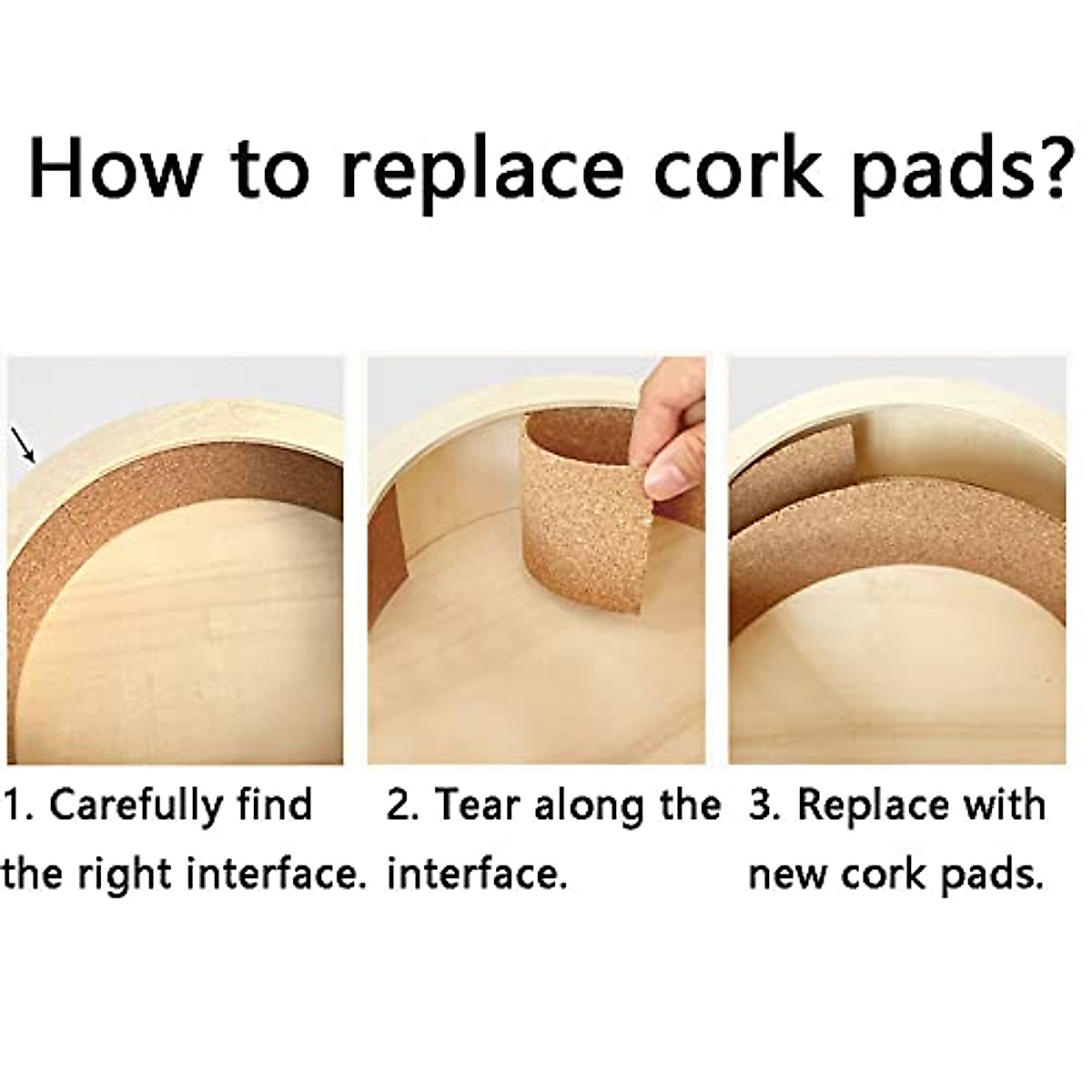 How to replace cork pads?

1. Carefully find the right interface.

2. Tear along the interface.

3. Replace with new cork pads.