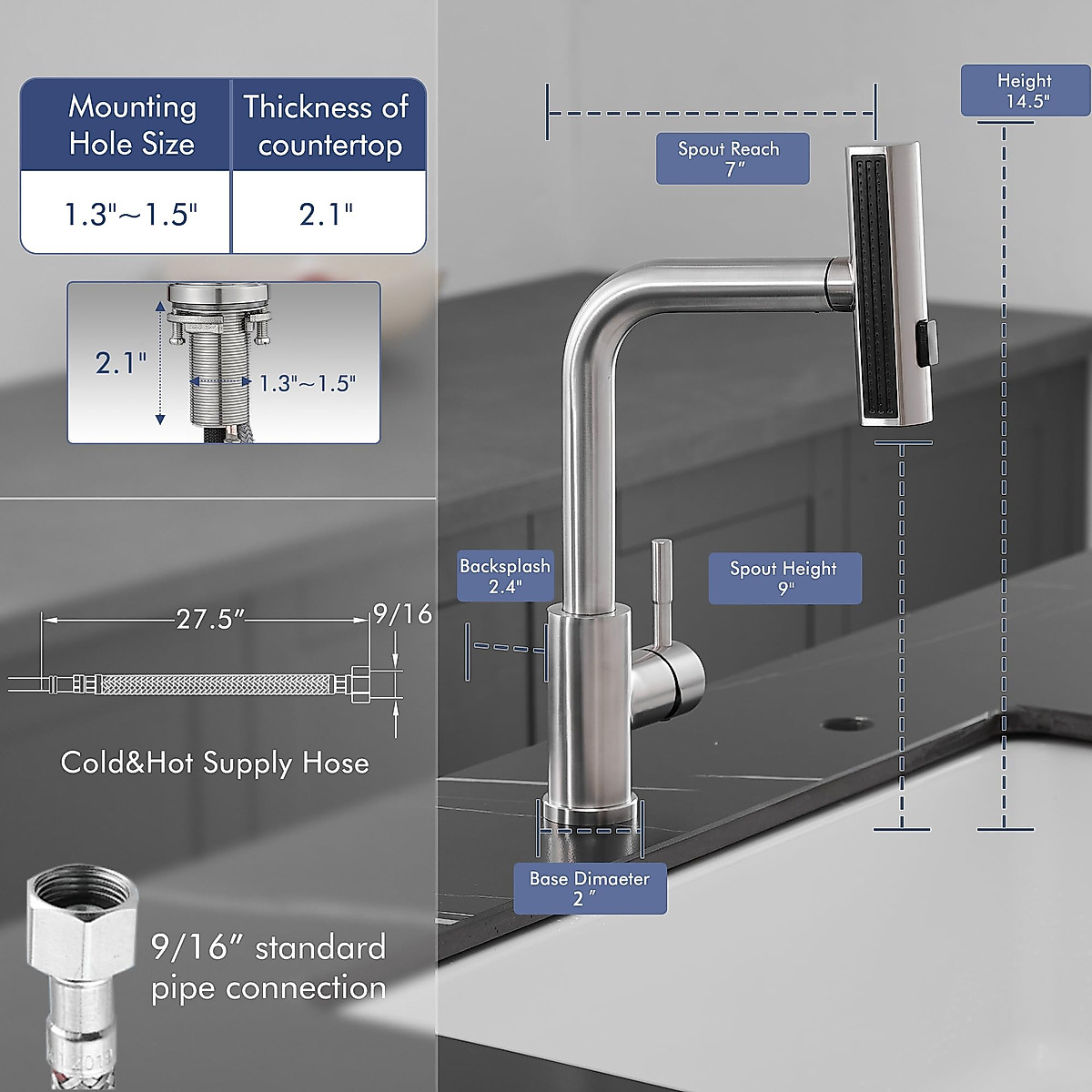 | Mounting Hole Size | Thickness of countertop |
|---|---|
| 1.3"~1.5" | 2.1" |

2.1"

1.3"~1.5"

27.5"

9/16

Cold&Hot Supply Hose

9/16" standard pipe connection

Spout Reach 7"

Height 14.5"

Backsplash 2.4"

Spout Height 9"

Base Dimaeter 2 "