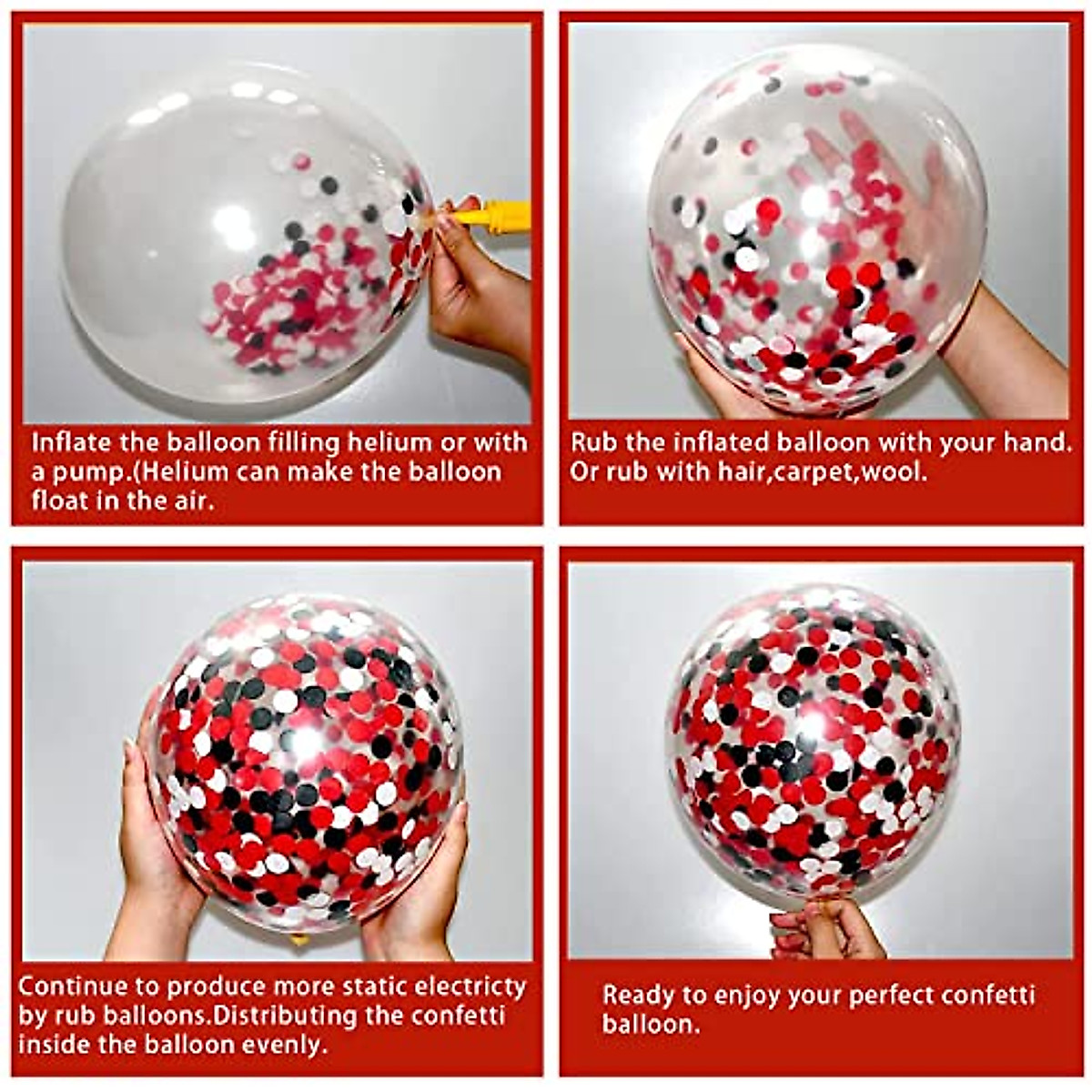 Inflate the balloon filling helium or with a pump.(Helium can make the balloon float in the air.

Rub the inflated balloon with your hand. Or rub with hair,carpet,wool.

Continue to produce more static electricty by rub balloons.Distributing the confetti inside the balloon evenly.

Ready to enjoy your perfect confetti balloon.