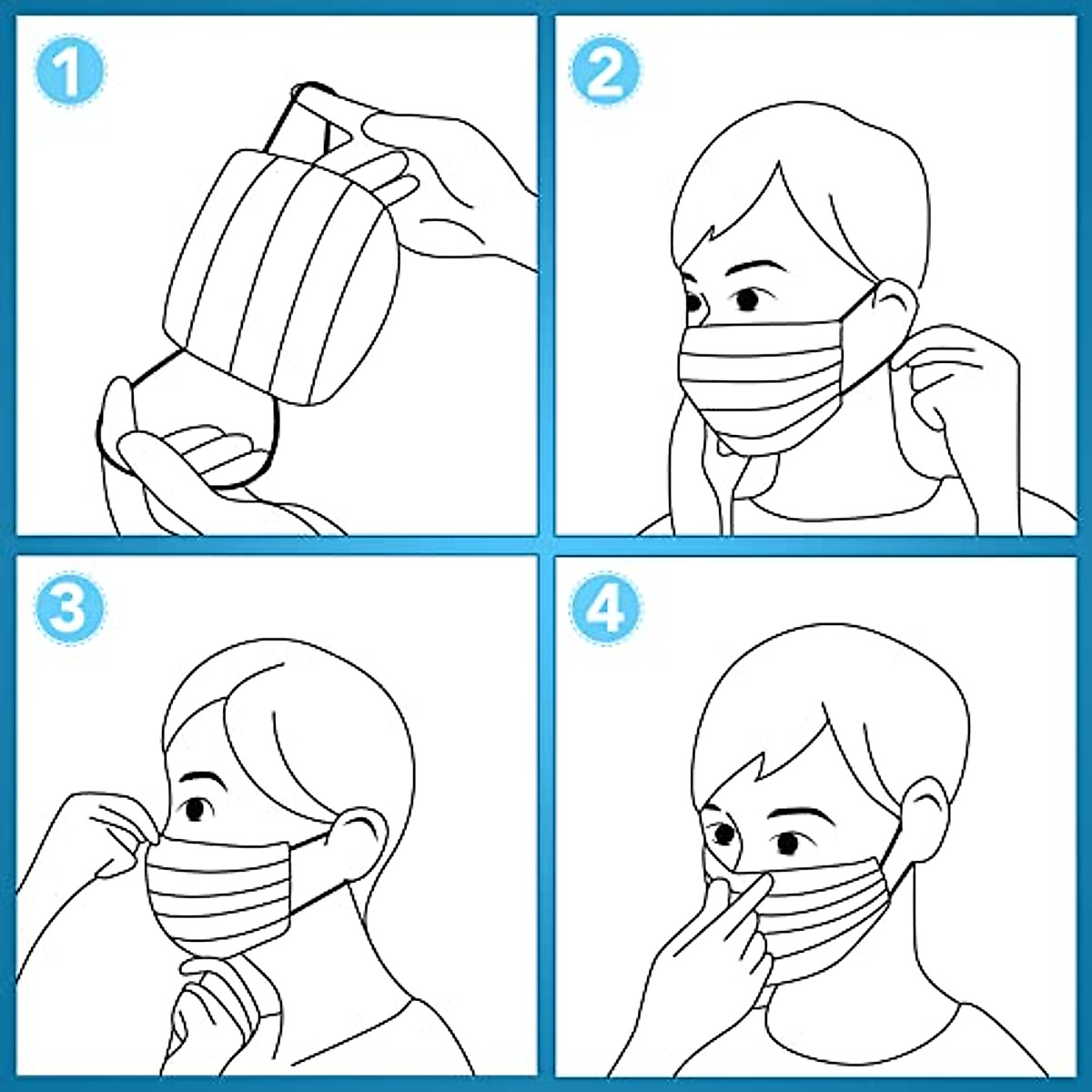 1

2

3

4